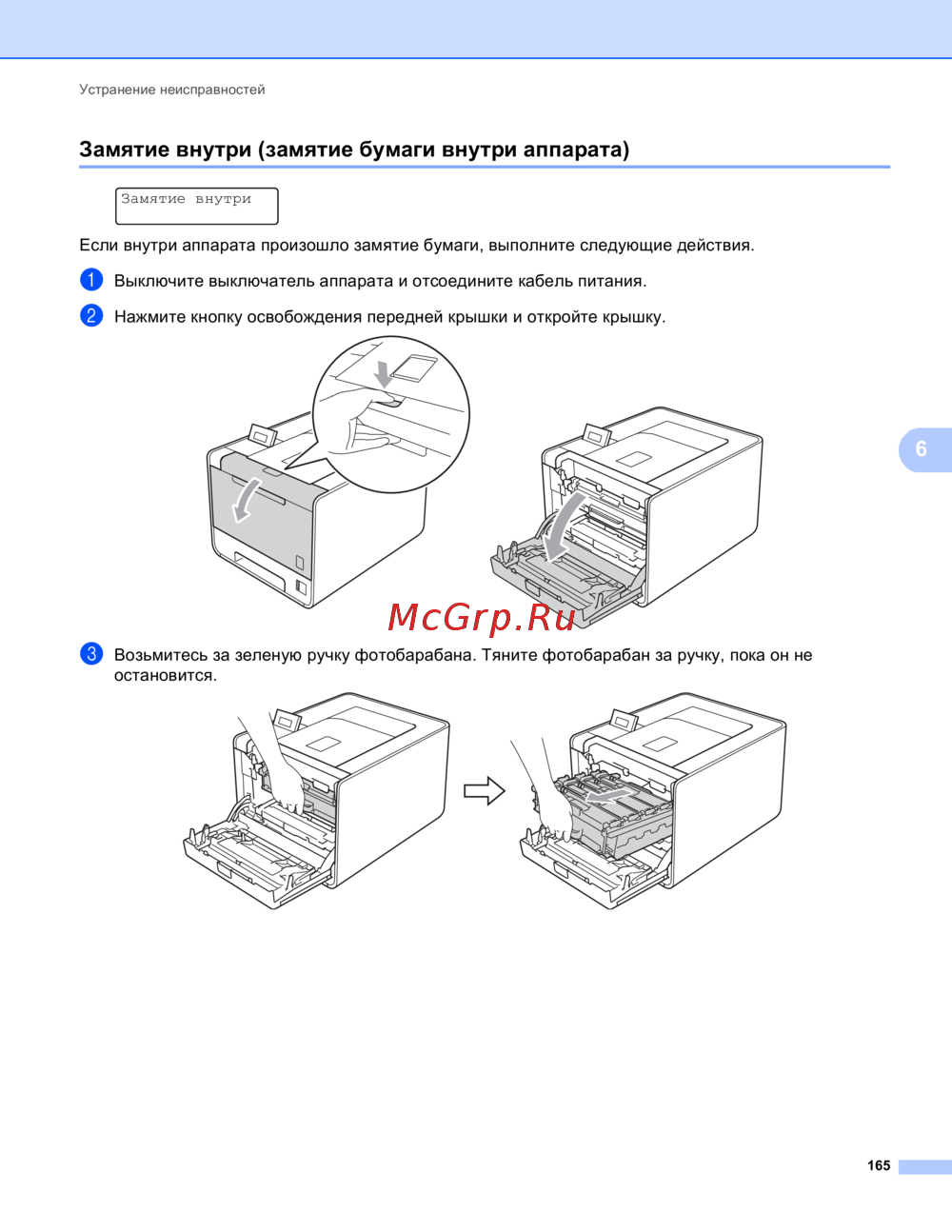 Устранение неисправностей

Замятие внутри (замятие бумаги внутри аппарата)

Замятие внутри

Если внутри аппарата произошло замятие бумаги, выполните следующие действия.

1 Выключите выключатель аппарата и отсоедините кабель питания.

2 Нажмите кнопку освобождения передней крышки и откройте крышку.

6

McGrp.Ru

3 Возьмитесь за зеленую ручку фотобарабана. Тяните фотобарабан за ручку, пока он не остановится.

165