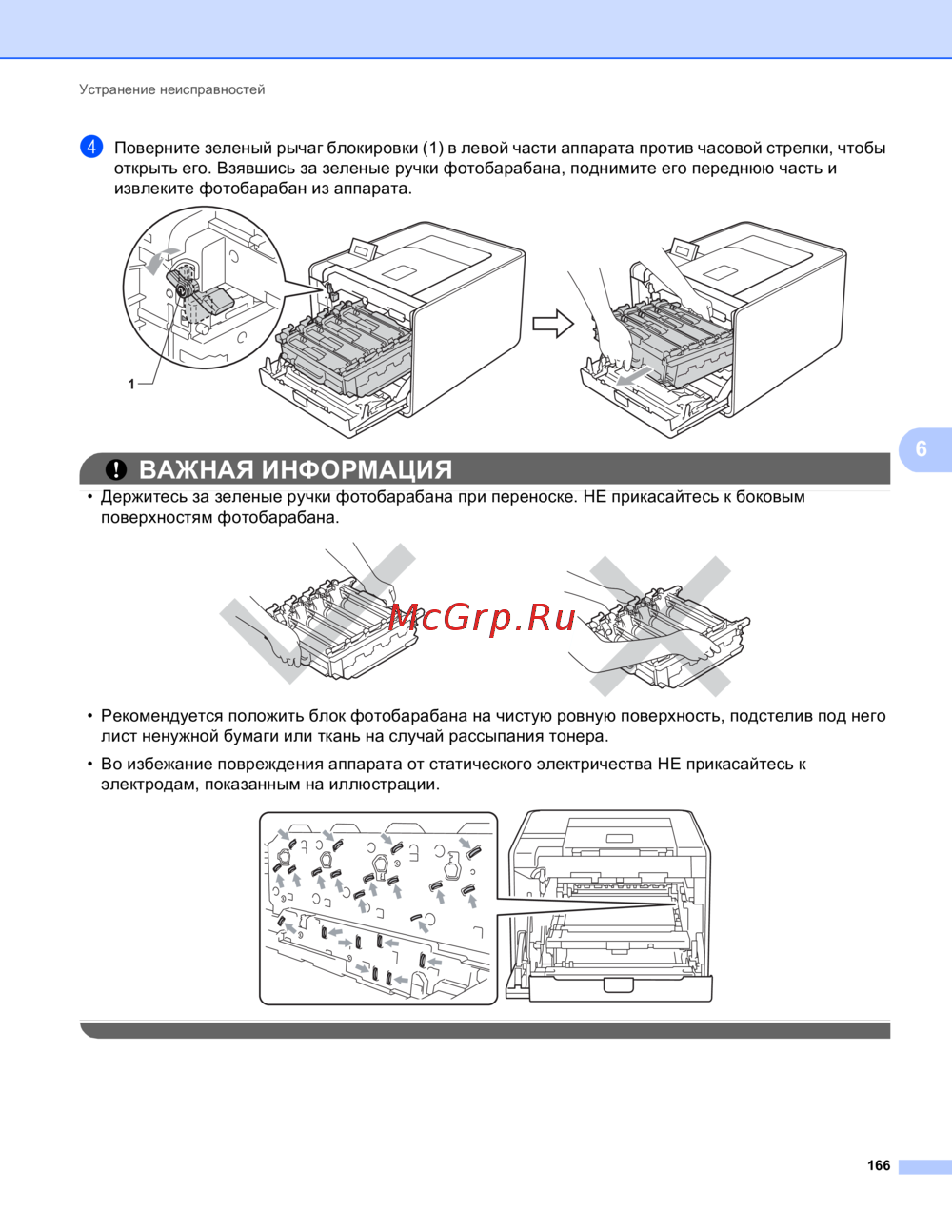 Устранение неисправностей

4 Поверните зеленый рычаг блокировки (1) в левой части аппарата против часовой стрелки, чтобы открыть его. Взявшись за зеленые ручки фотобарабана, поднимите его переднюю часть и извлеките фотобарабан из аппарата.

1

6

ВАЖНАЯ ИНФОРМАЦИЯ

• Держитесь за зеленые ручки фотобарабана при переноске. НЕ прикасайтесь к боковым поверхностям фотобарабана.

McGrp.Ru

• Рекомендуется положить блок фотобарабана на чистую ровную поверхность, подстелив под него лист ненужной бумаги или ткань на случай рассыпания тонера.

• Во избежание повреждения аппарата от статического электричества НЕ прикасайтесь к электродам, показанным на иллюстрации.

166