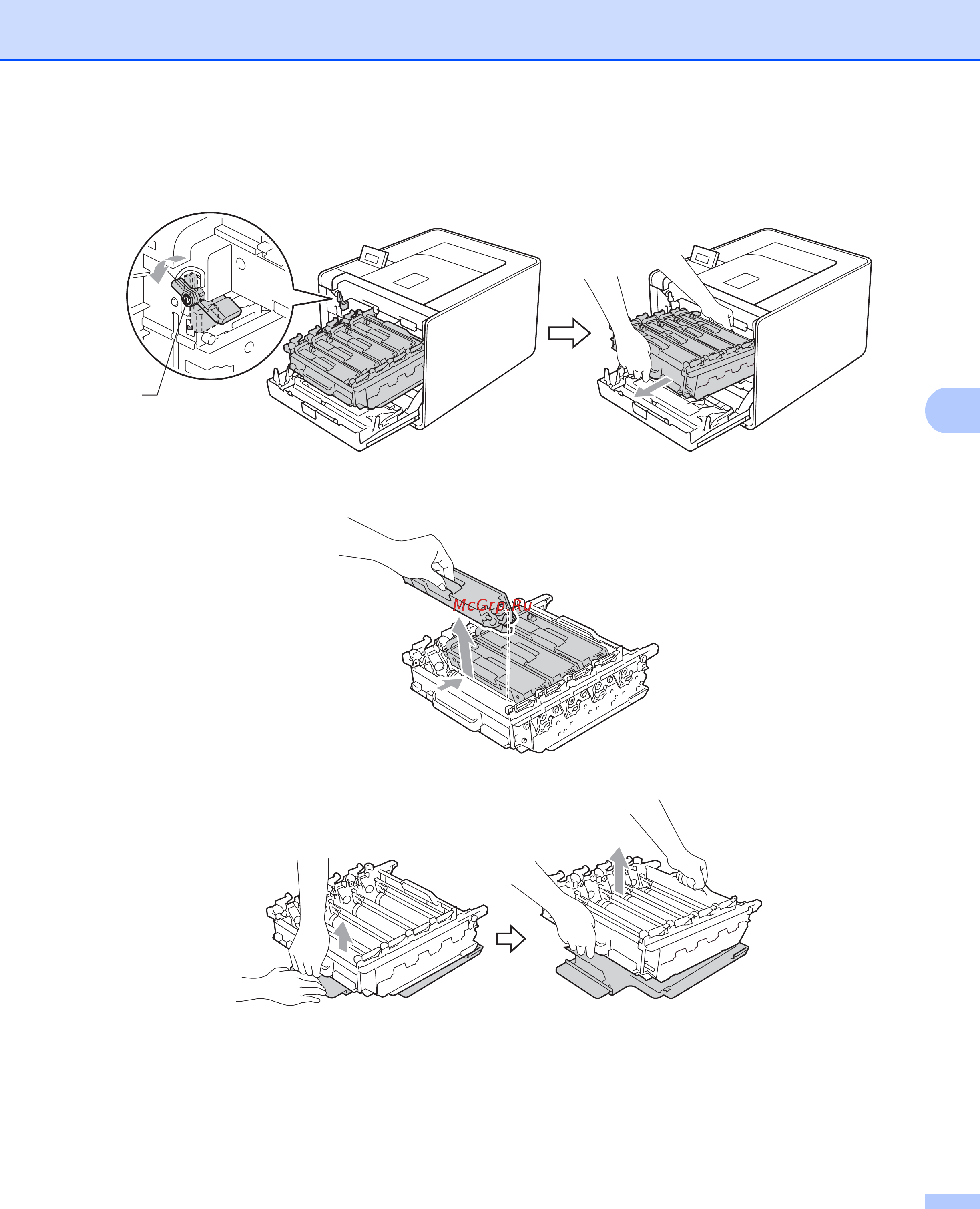 McGrp.Ru