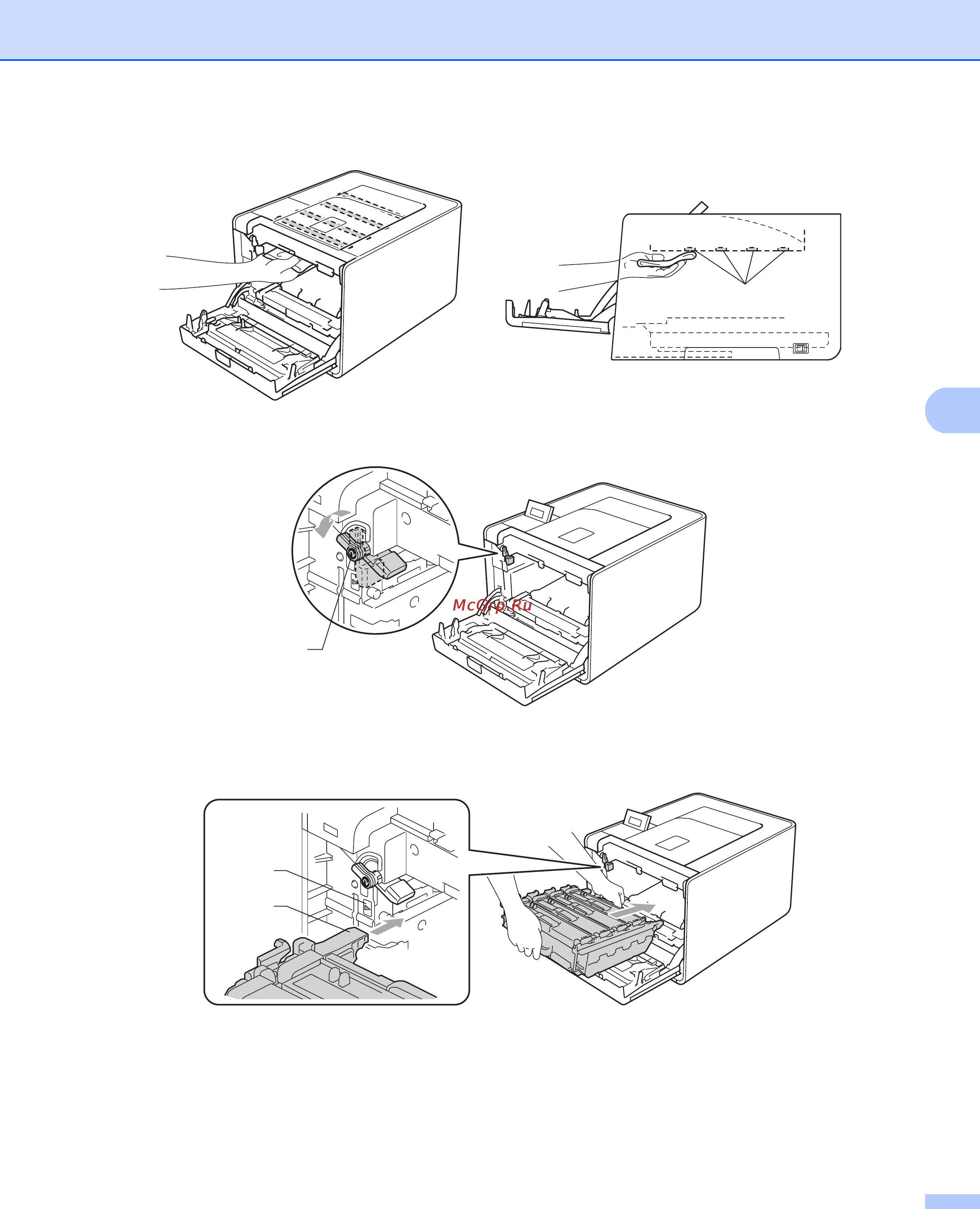 McGrp.Ru