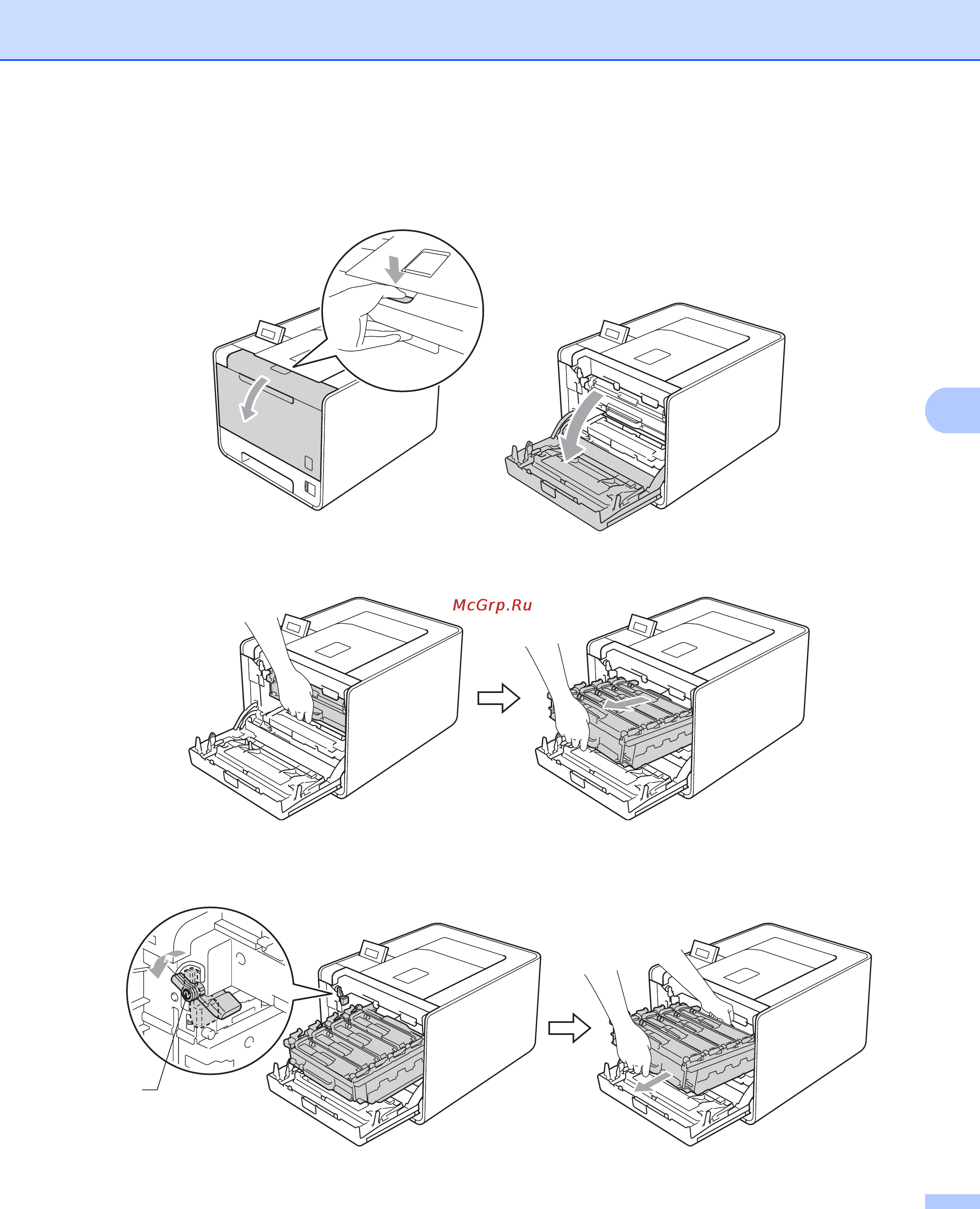 McGrp.Ru