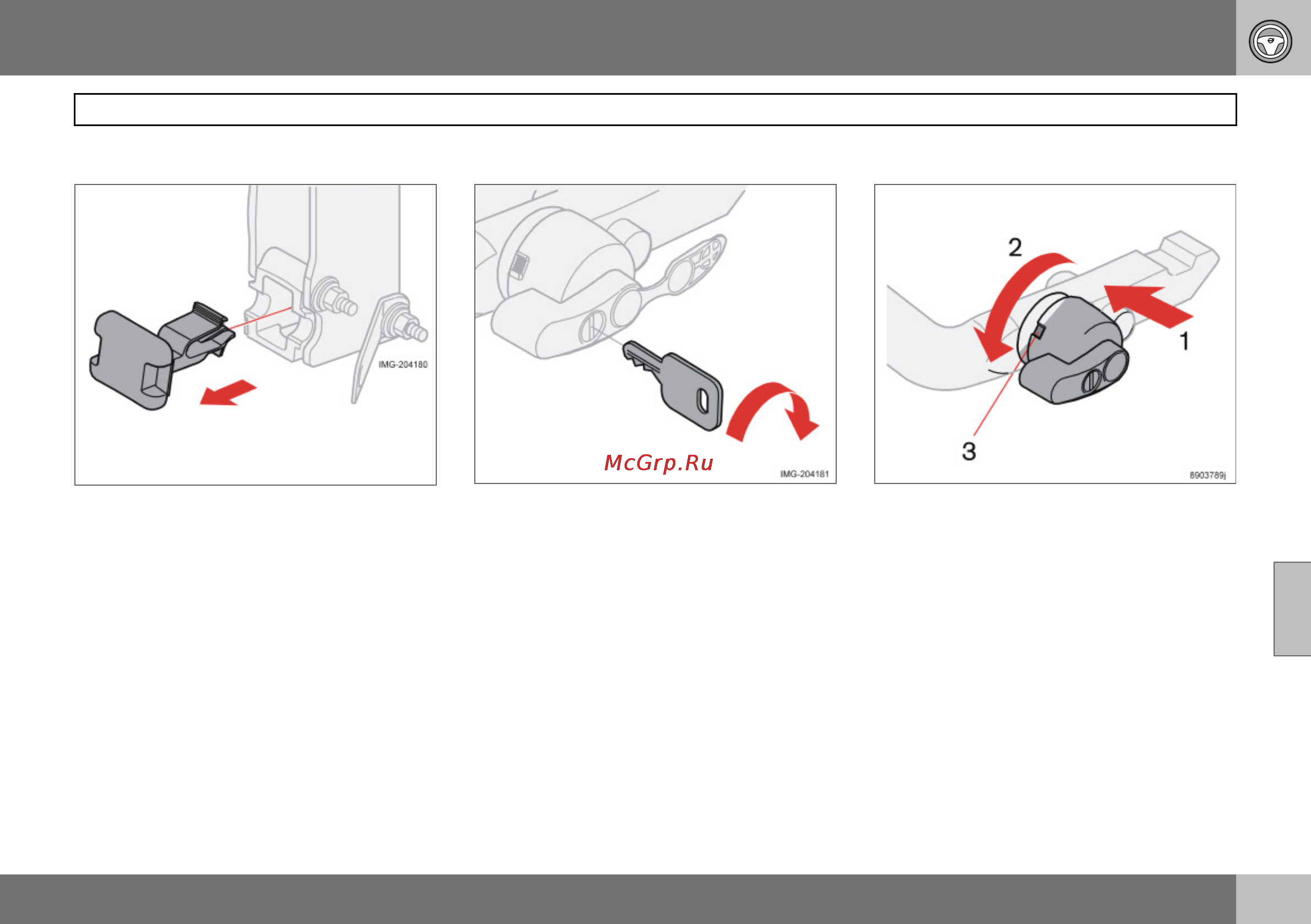 IMG-204180

McGrp.Ru

IMG-204181

2

1

3

8903789j