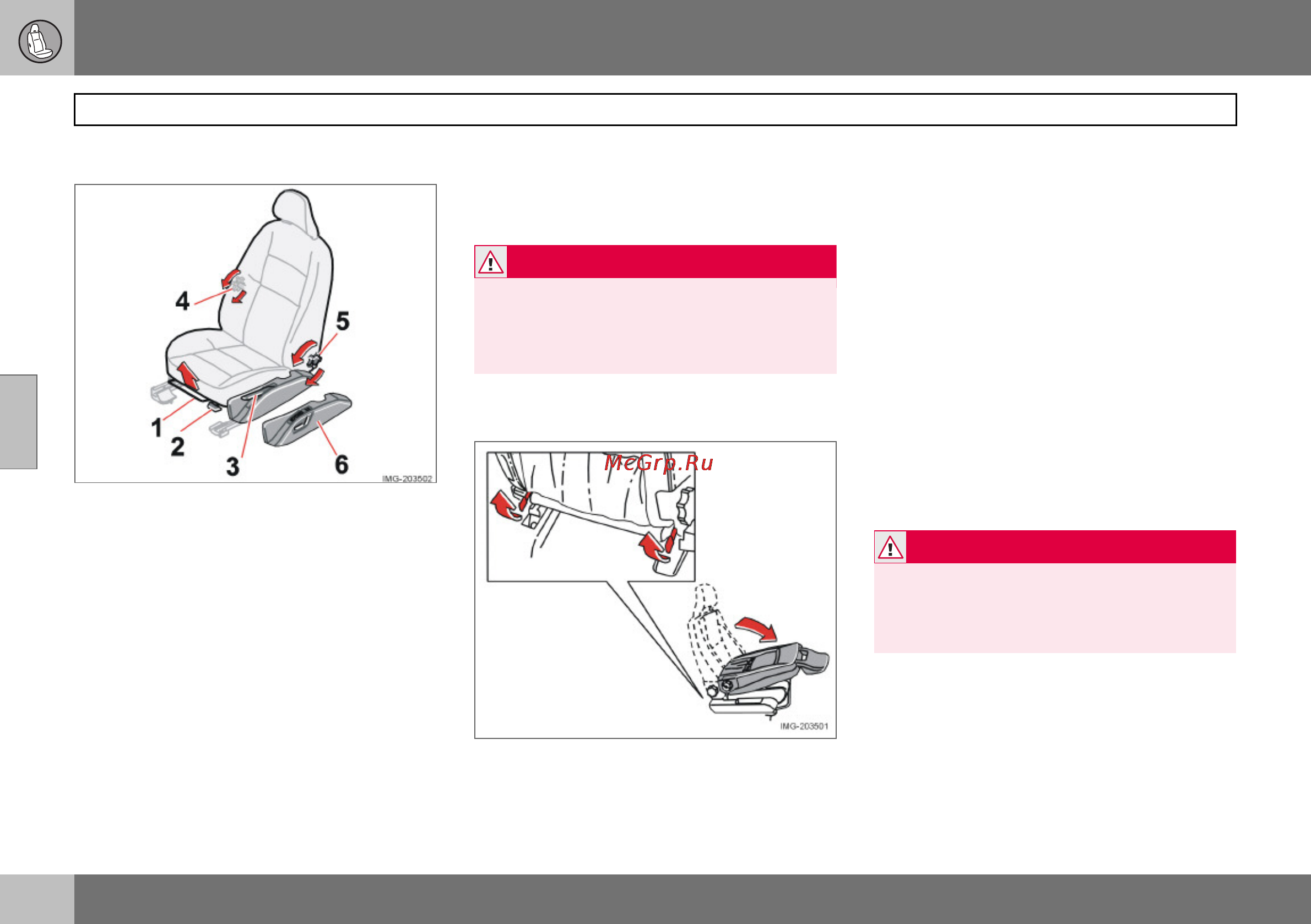 4
5
1
2
3
6
IMG-203502

McGrp.Ru

IMG-203501