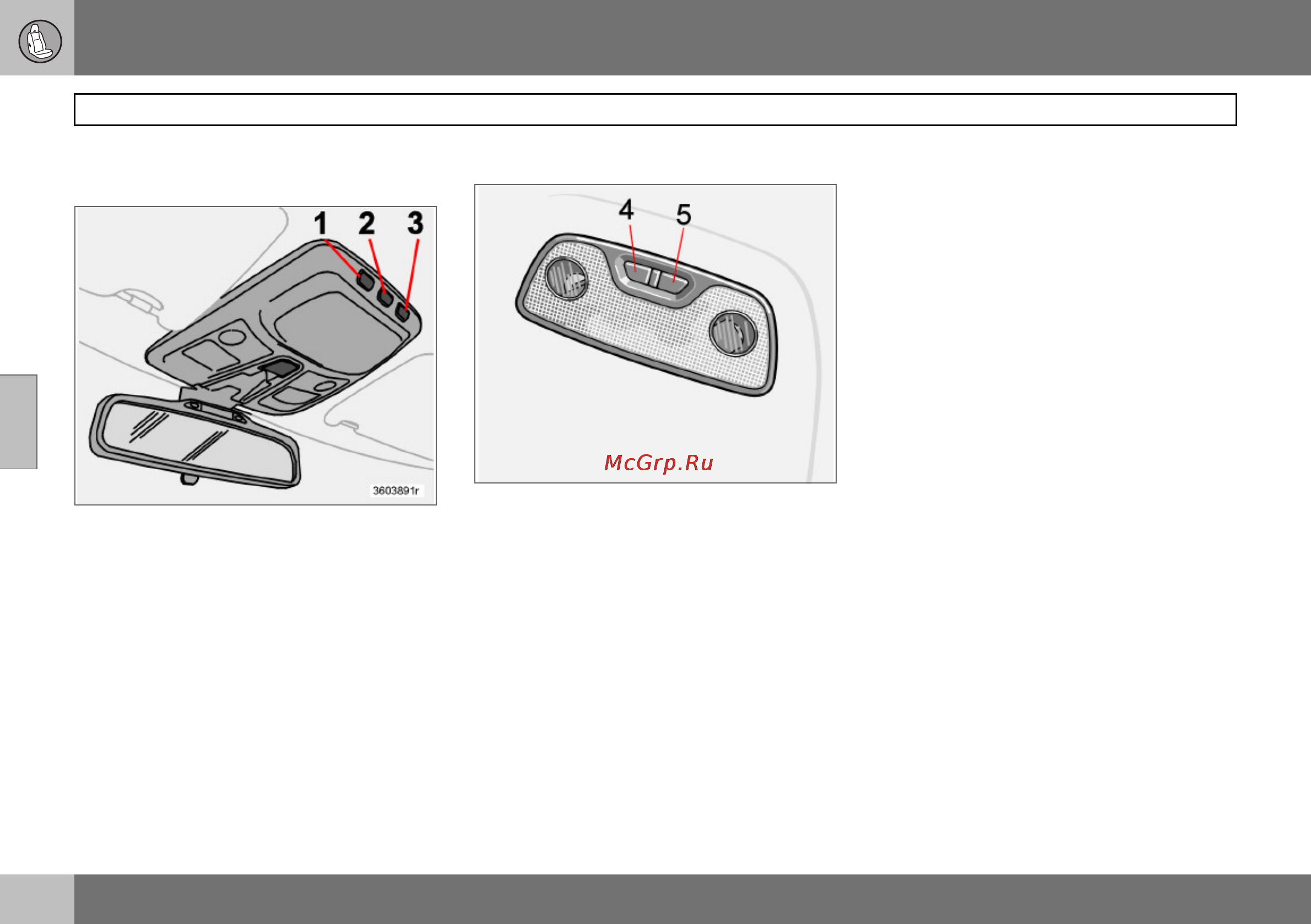 1 2 3

3603891r

4 5

McGrp.Ru