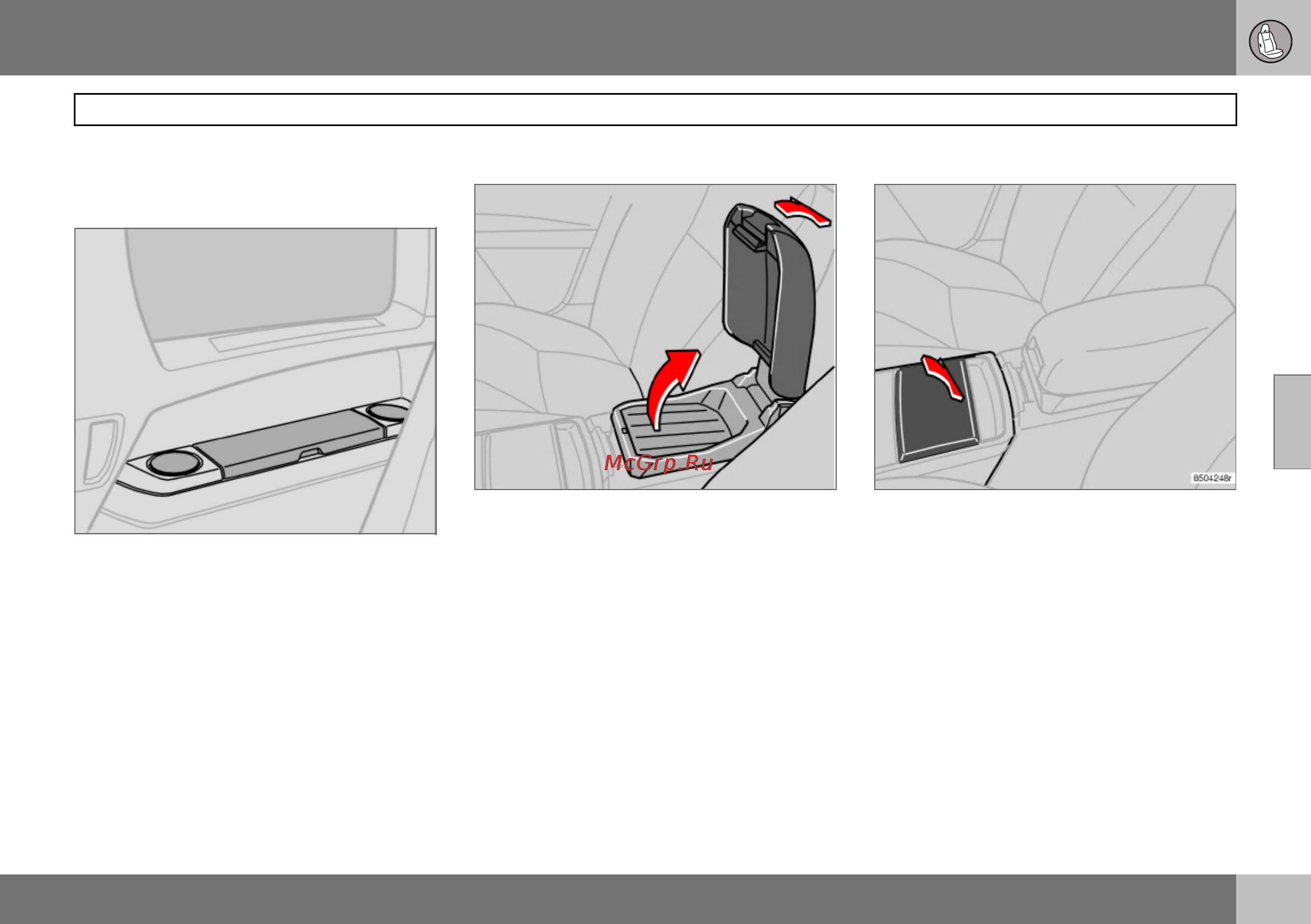 McGrp.Ru

8504248r