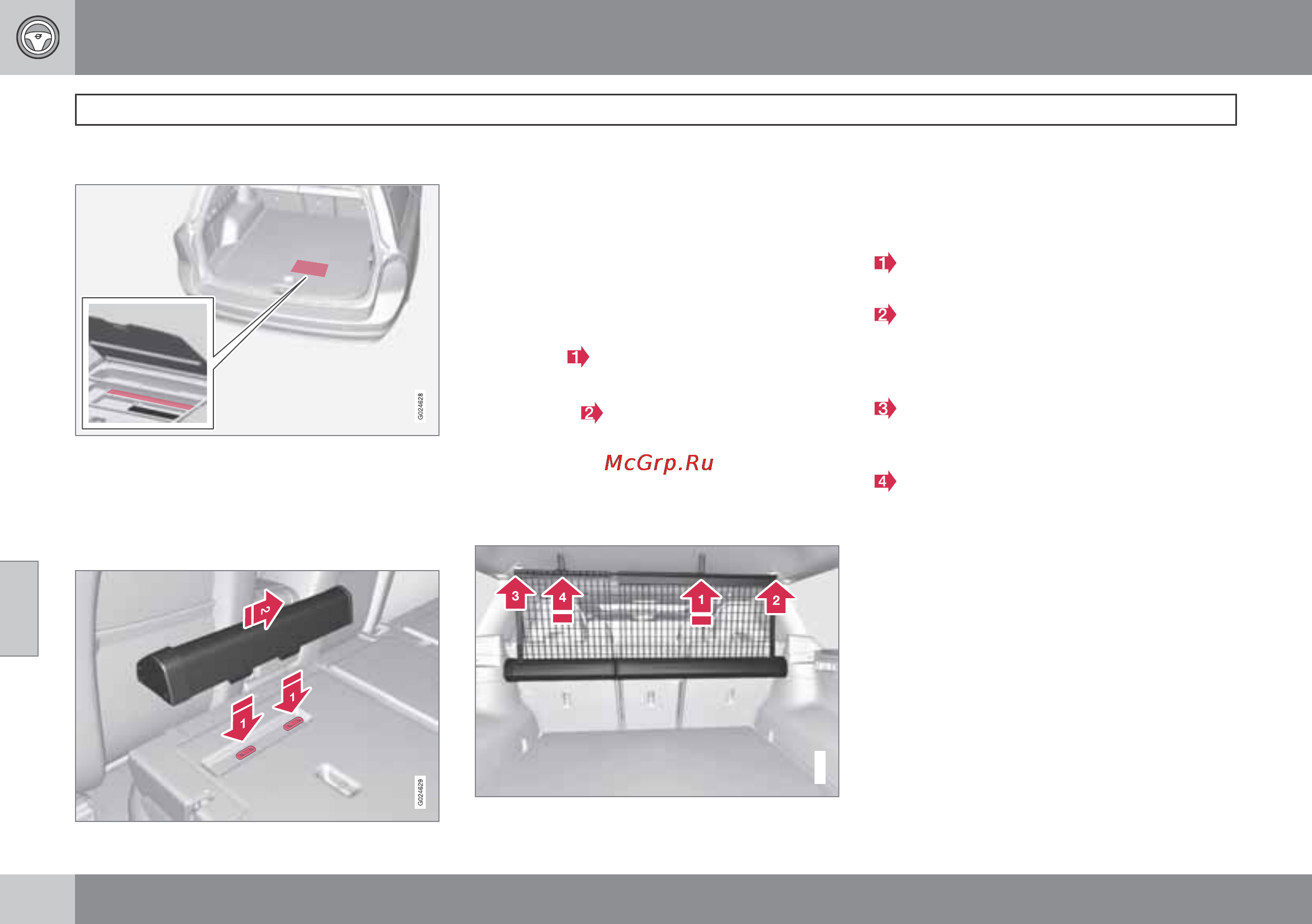 G024628

1

2

McGrp.Ru

1

2

3

4

2

1

1

G024629

3

4

1

2