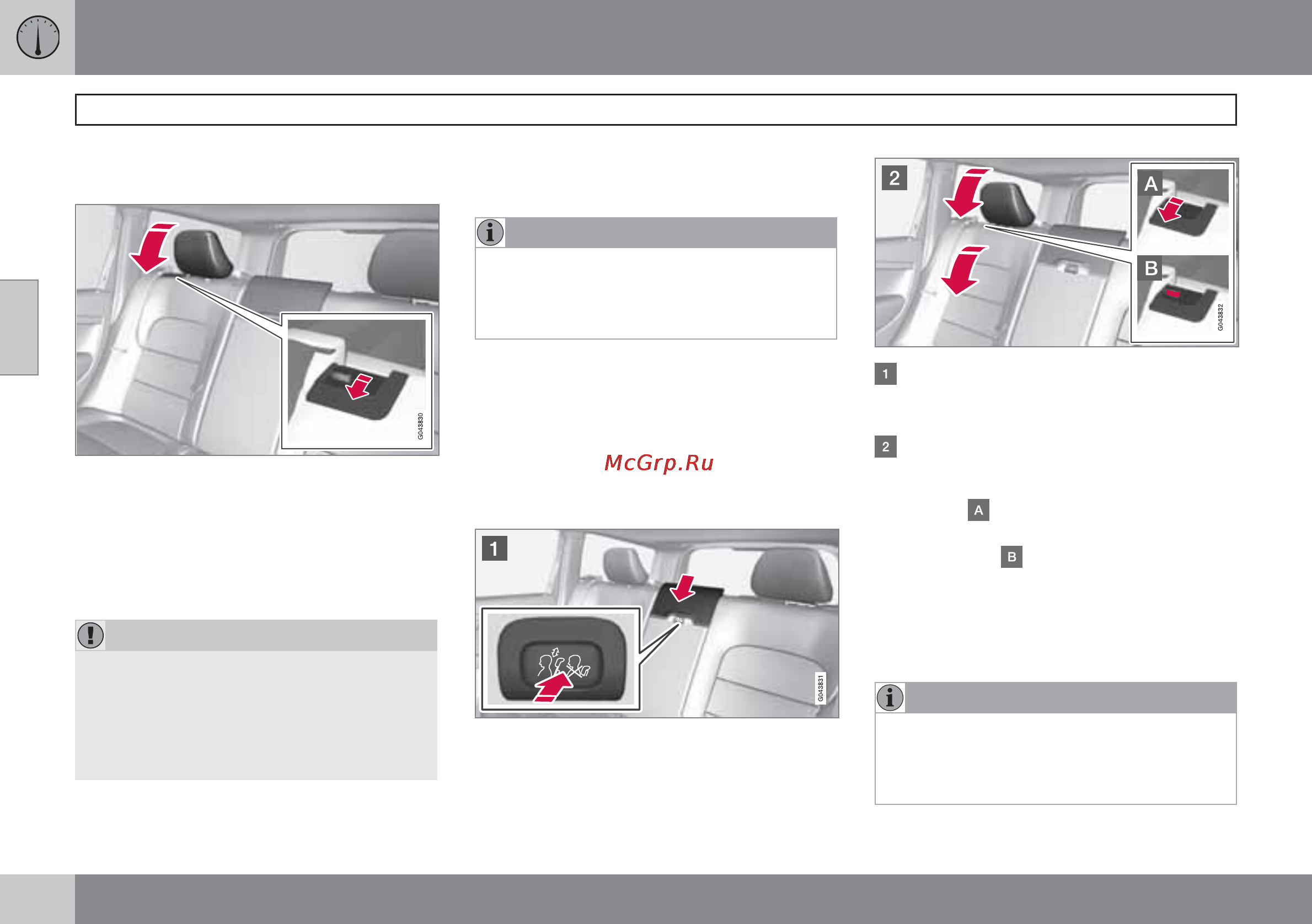 G043830

McGrp.Ru

1

G043831

2

A

B

G043832

1

2

A

B