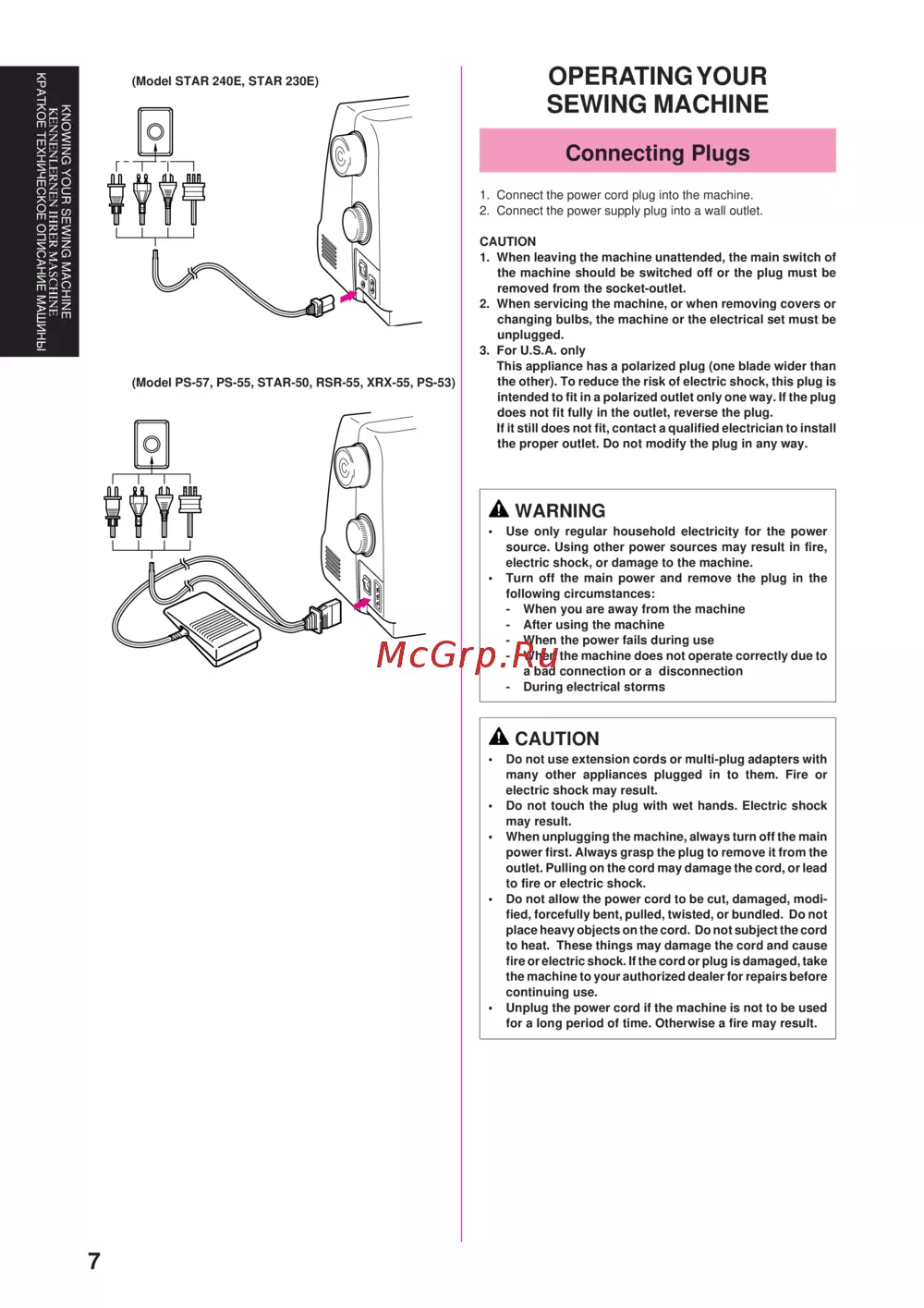 KNOWING YOUR SEWING MACHINE
KENNENLERNEN IHRER MASCHINE
КРАТКОЕ ТЕХНИЧЕСКОЕ ОПИСАНИЕ МАШИНЫ

(Model STAR 240E, STAR 230E)

(Model PS-57, PS-55, STAR-50, RSR-55, XRX-55, PS-53)

OPERATING YOUR SEWING MACHINE

Connecting Plugs

1. Connect the power cord plug into the machine.
2. Connect the power supply plug into a wall outlet.

CAUTION
1. When leaving the machine unattended, the main switch of the machine should be switched off or the plug must be removed from the socket-outlet.
2. When servicing the machine, or when removing covers or changing bulbs, the machine or the electrical set must be unplugged.
3. For U.S.A. only
This appliance has a polarized plug (one blade wider than the other). To reduce the risk of electric shock, this plug is intended to fit in a polarized outlet only one way. If the plug does not fit fully in the outlet, reverse the plug.
If it still does not fit, contact a qualified electrician to install the proper outlet. Do not modify the plug in any way.

WARNING
• Use only regular household electricity for the power source. Using other power sources may result in fire, electric shock, or damage to the machine.
• Turn off the main power and remove the plug in the following circumstances:
- When you are away from the machine
- After using the machine
- When the power fails during use
- When the machine does not operate correctly due to a bad connection or a disconnection
- During electrical storms

McGrp.Ru

CAUTION
• Do not use extension cords or multi-plug adapters with many other appliances plugged in to them. Fire or electric shock may result.
• Do not touch the plug with wet hands. Electric shock may result.
• When unplugging the machine, always turn off the main power first. Always grasp the plug to remove it from the outlet. Pulling on the cord may damage the cord, or lead to fire or electric shock.
• Do not allow the power cord to be cut, damaged, modified, forcefully bent, pulled, twisted, or bundled. Do not place heavy objects on the cord. Do not subject the cord to heat. These things may damage the cord and cause fire or electric shock. If the cord or plug is damaged, take the machine to your authorized dealer for repairs before continuing use.
• Unplug the power cord if the machine is not to be used for a long period of time. Otherwise a fire may result.

7