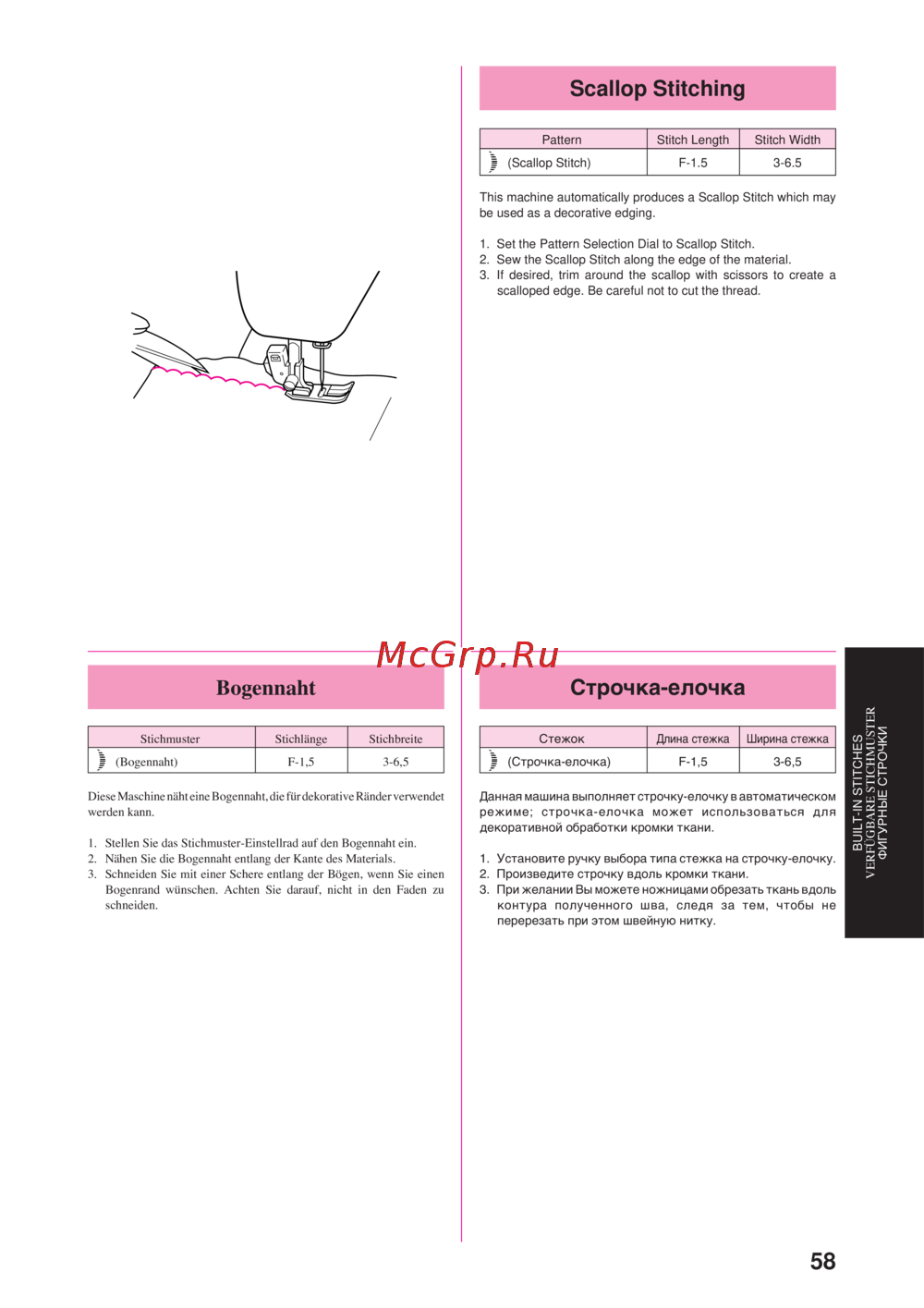 Scallop Stitching

| Pattern | Stitch Length | Stitch Width |
|---|---|---|
| (Scallop Stitch) | F-1.5 | 3-6.5 |

This machine automatically produces a Scallop Stitch which may be used as a decorative edging.

1. Set the Pattern Selection Dial to Scallop Stitch.
2. Sew the Scallop Stitch along the edge of the material.
3. If desired, trim around the scallop with scissors to create a scalloped edge. Be careful not to cut the thread.

McGrp.Ru

Bogennaht

| Stichmuster | Stichlänge | Stichbreite |
|---|---|---|
| (Bogennaht) | F-1,5 | 3-6,5 |

Diese Maschine näht eine Bogennaht, die für dekorative Ränder verwendet werden kann.

1. Stellen Sie das Stichmuster-Einstellrad auf den Bogennaht ein.
2. Nähen Sie die Bogennaht entlang der Kante des Materials.
3. Schneiden Sie mit einer Schere entlang der Bögen, wenn Sie einen Bogenrand wünschen. Achten Sie darauf, nicht in den Faden zu schneiden.

Строчка-елочка

| Стежок | Длина стежка | Ширина стежка |
|---|---|---|
| (Строчка-елочка) | F-1,5 | 3-6,5 |

Данная машина выполняет строчку-елочку в автоматическом режиме; строчка-елочка может использоваться для декоративной обработки кромки ткани.

1. Установите ручку выбора типа стежка на строчку-елочку.
2. Произведите строчку вдоль кромки ткани.
3. При желании Вы можете ножницами обрезать ткань вдоль контура полученного шва, следя за тем, чтобы не перерезать при этом швейную нитку.

BUILT-IN STITCHES
VERFÜGBARE STICHMUSTER
ФИГУРНЫЕ СТРОЧКИ

58