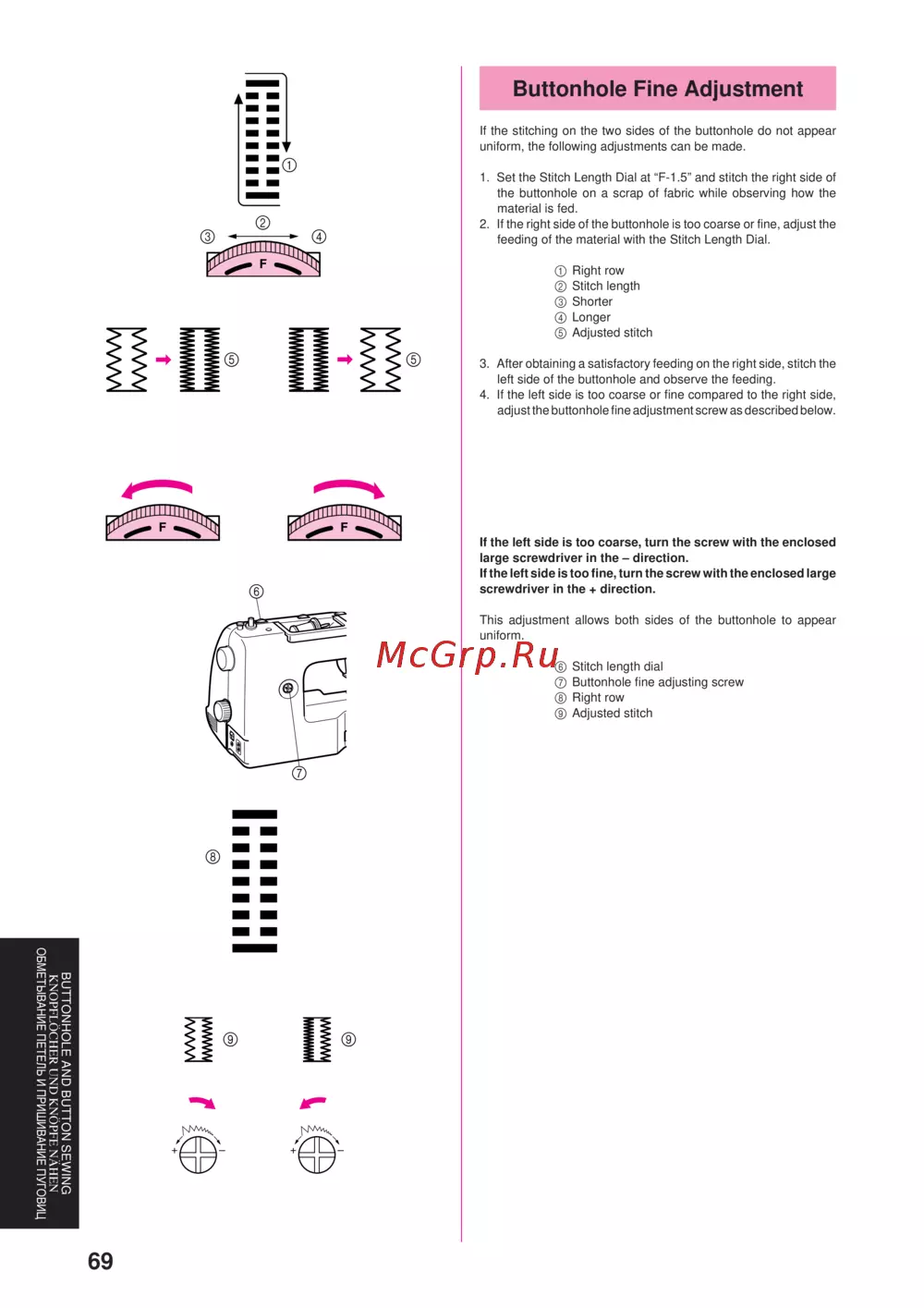 ①

②

③ ④

F

⑤ ⑤

F F

⑥

⑦

⑧

⑨ ⑨

+ − + −

Buttonhole Fine Adjustment

If the stitching on the two sides of the buttonhole do not appear uniform, the following adjustments can be made.

1. Set the Stitch Length Dial at “F-1.5” and stitch the right side of the buttonhole on a scrap of fabric while observing how the material is fed.
2. If the right side of the buttonhole is too coarse or fine, adjust the feeding of the material with the Stitch Length Dial.

① Right row
② Stitch length
③ Shorter
④ Longer
⑤ Adjusted stitch

3. After obtaining a satisfactory feeding on the right side, stitch the left side of the buttonhole and observe the feeding.
4. If the left side is too coarse or fine compared to the right side, adjust the buttonhole fine adjustment screw as described below.

If the left side is too coarse, turn the screw with the enclosed large screwdriver in the – direction.
If the left side is too fine, turn the screw with the enclosed large screwdriver in the + direction.

This adjustment allows both sides of the buttonhole to appear uniform.

McGrp.Ru

⑥ Stitch length dial
⑦ Buttonhole fine adjusting screw
⑧ Right row
⑨ Adjusted stitch

BUTTONHOLE AND BUTTON SEWING
KNOPFLÖCHER UND KNÖPFE NÄHEN
ОБМЕТЫВАНИЕ ПЕТЕЛЬ И ПРИШИВАНИЕ ПУГОВИЦ

69