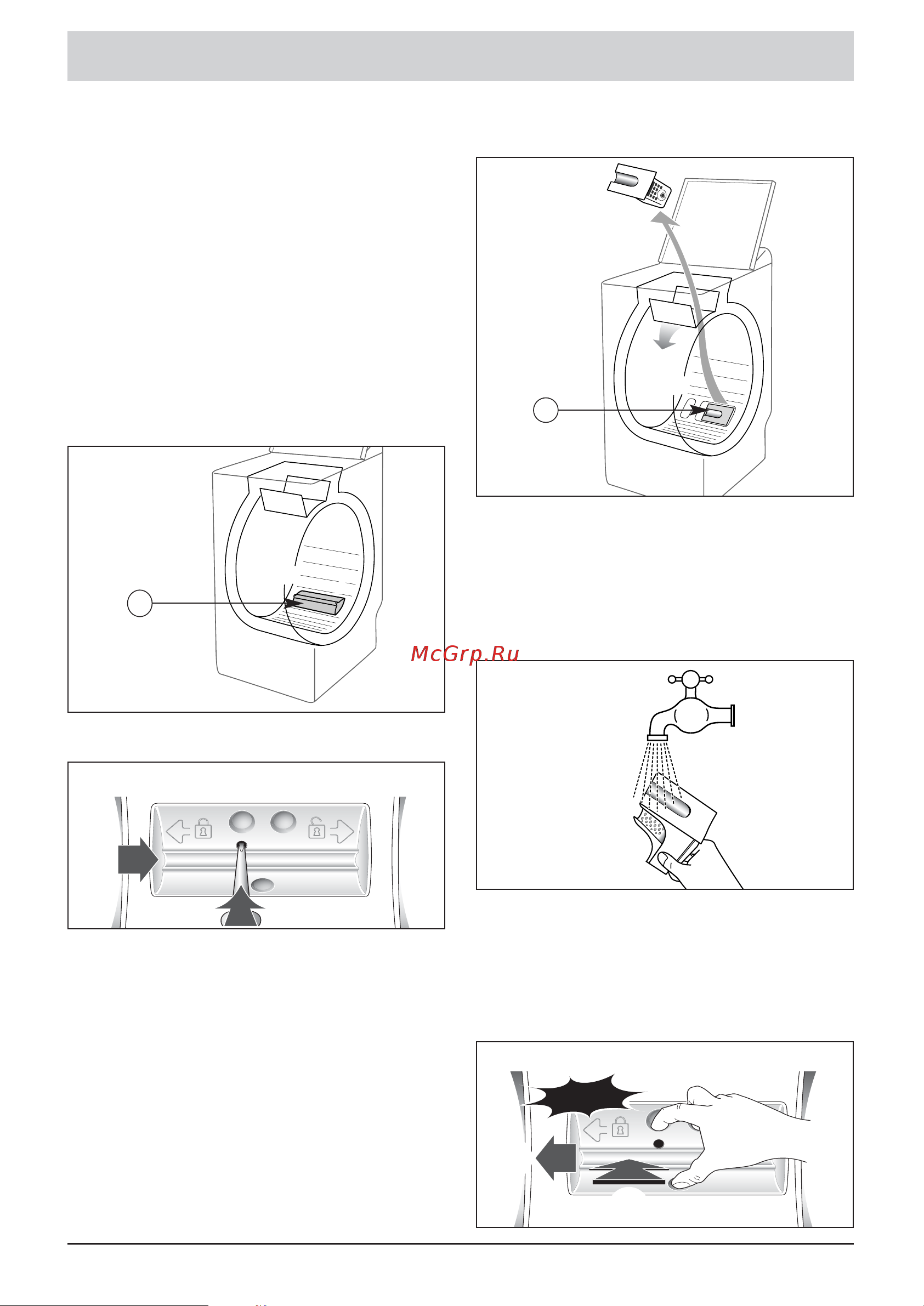 McGrp.Ru