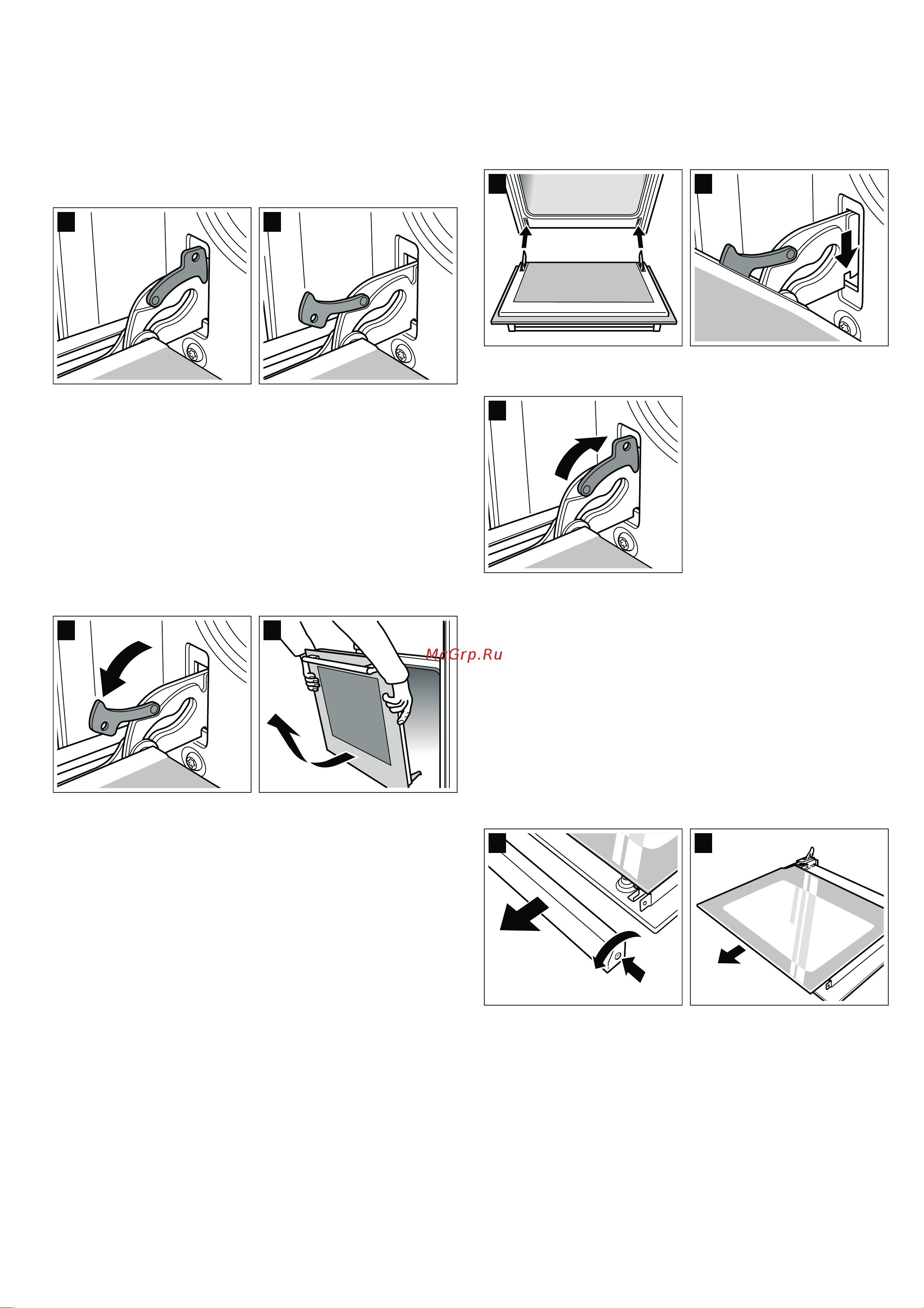 McGrp.Ru