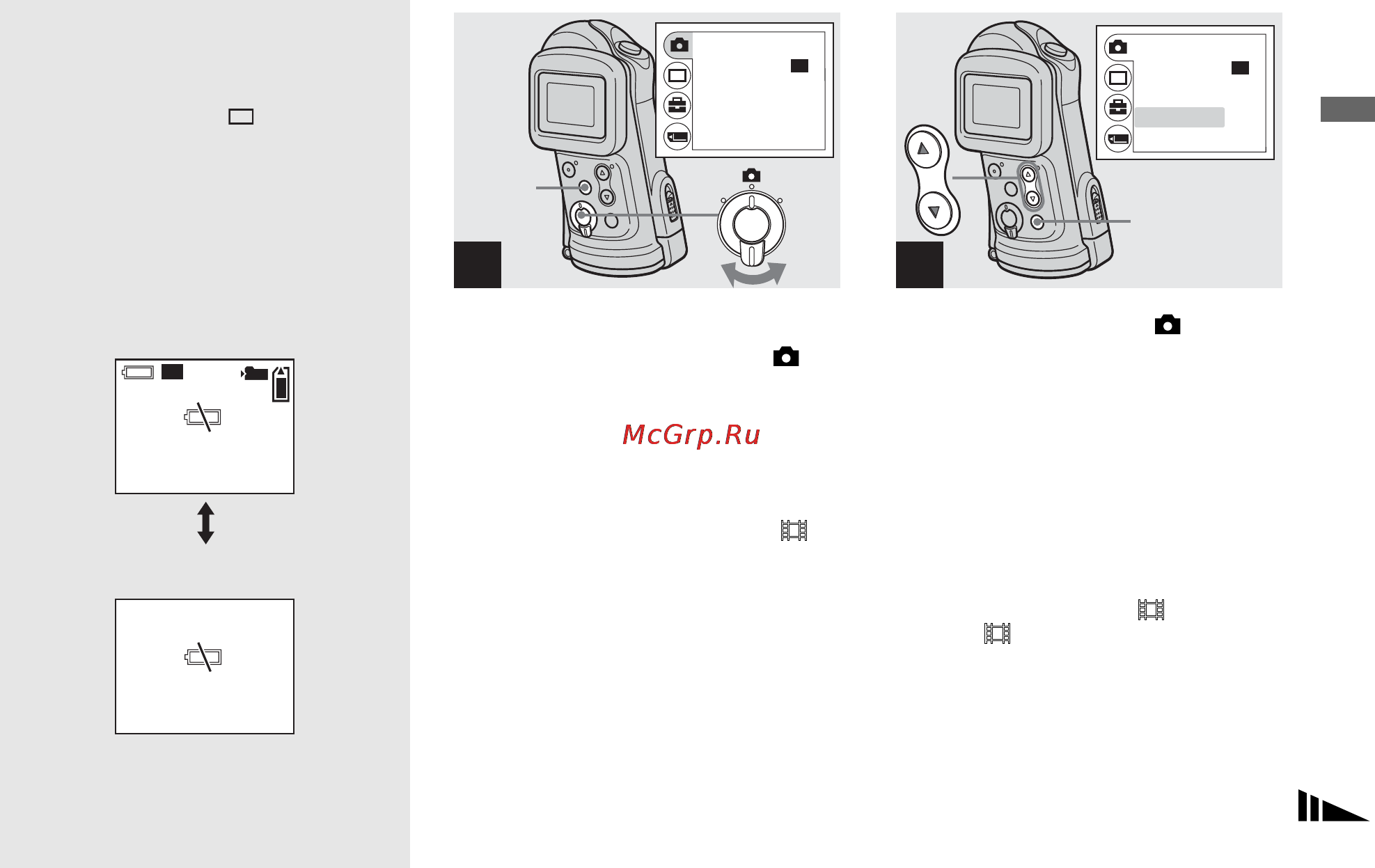 McGrp.Ru