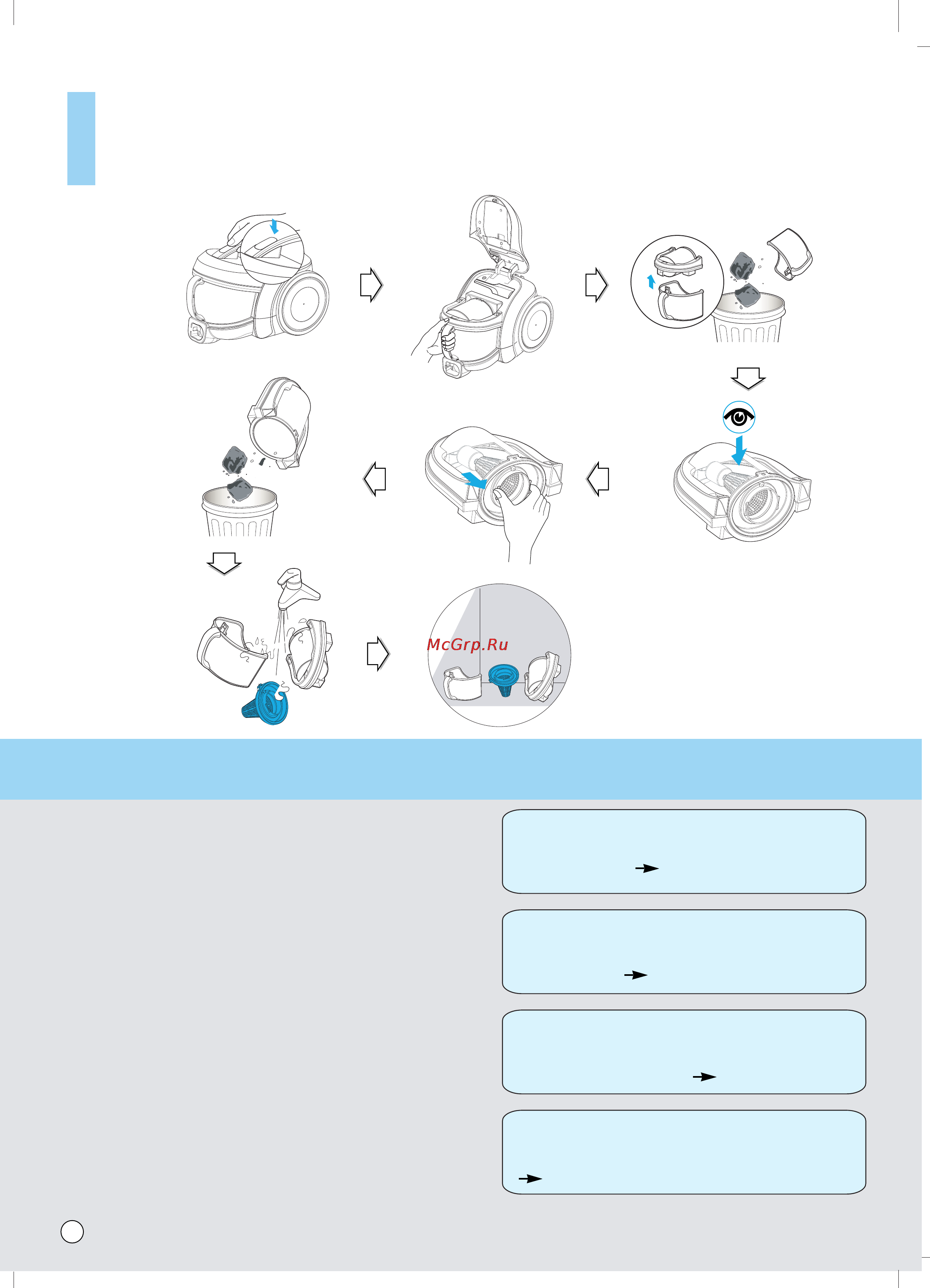 McGrp.Ru