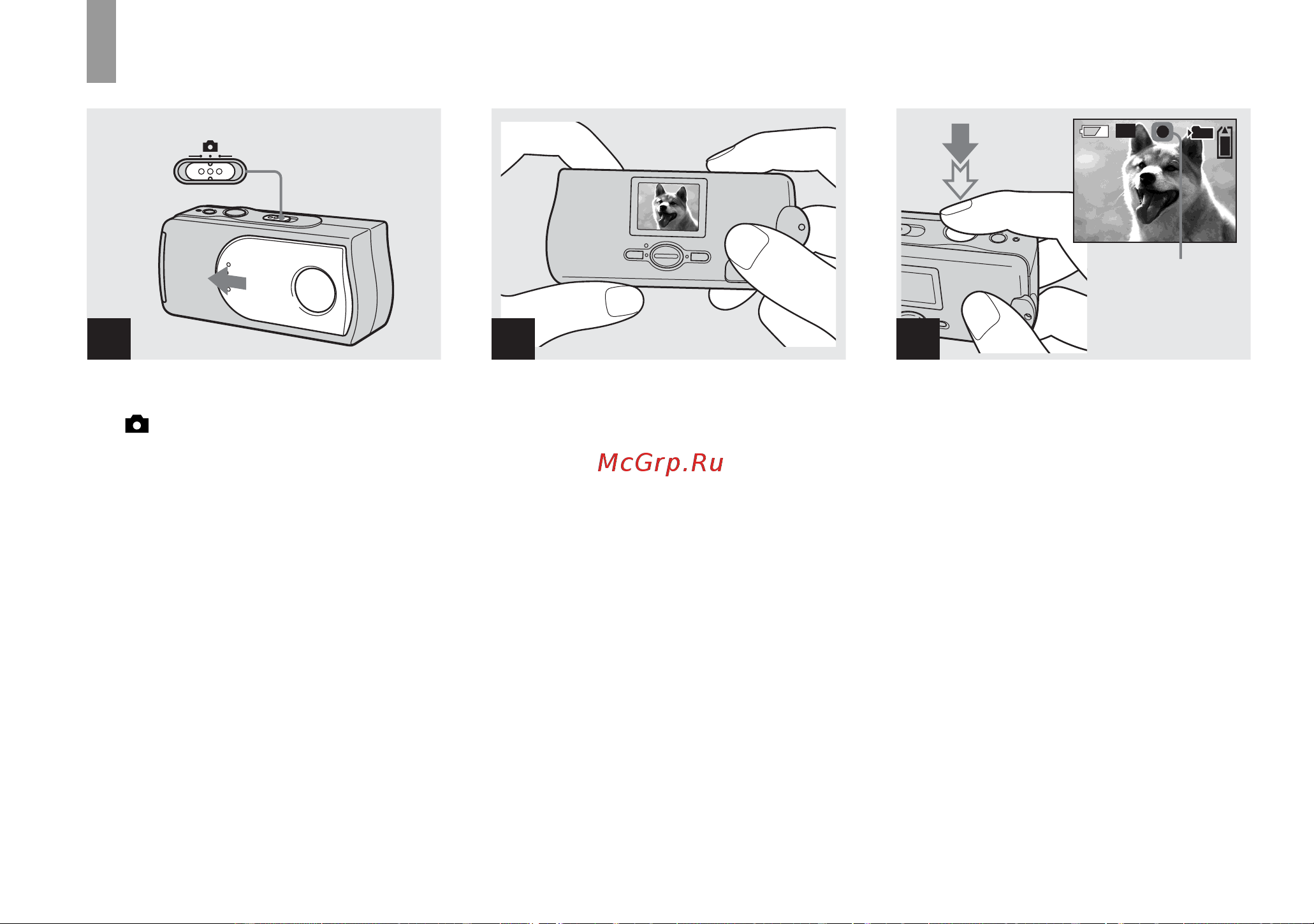 McGrp.Ru