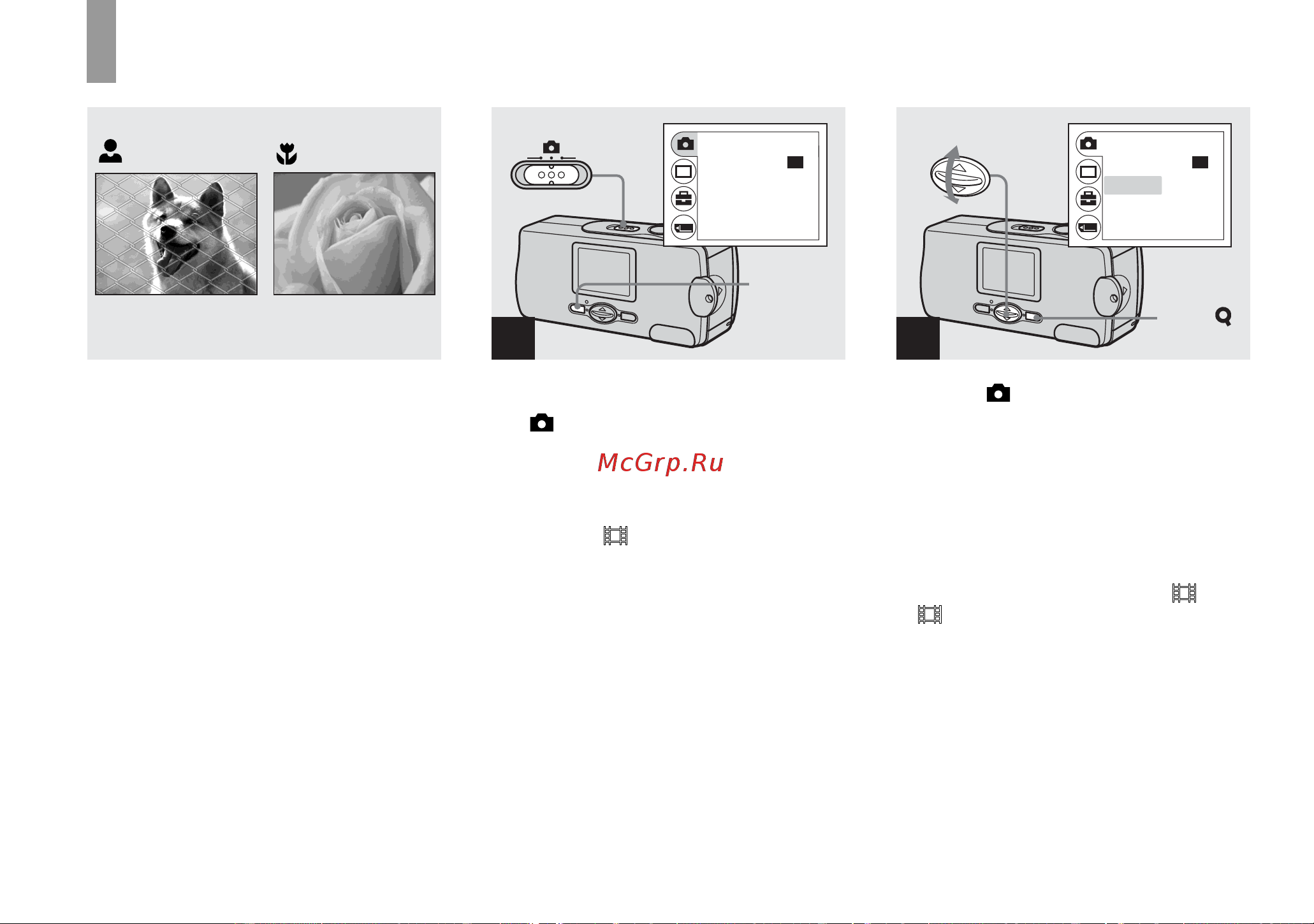 McGrp.Ru