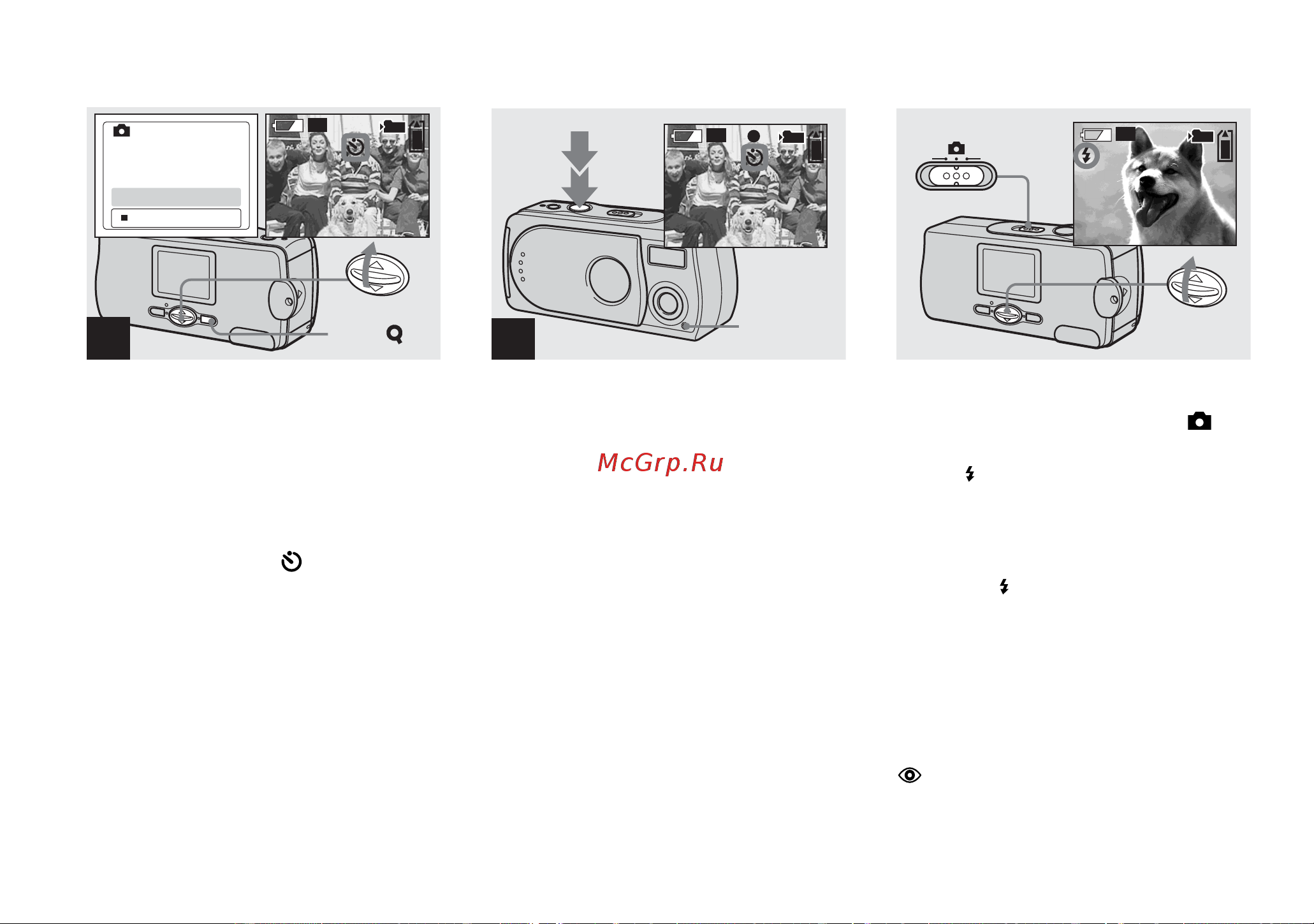 McGrp.Ru