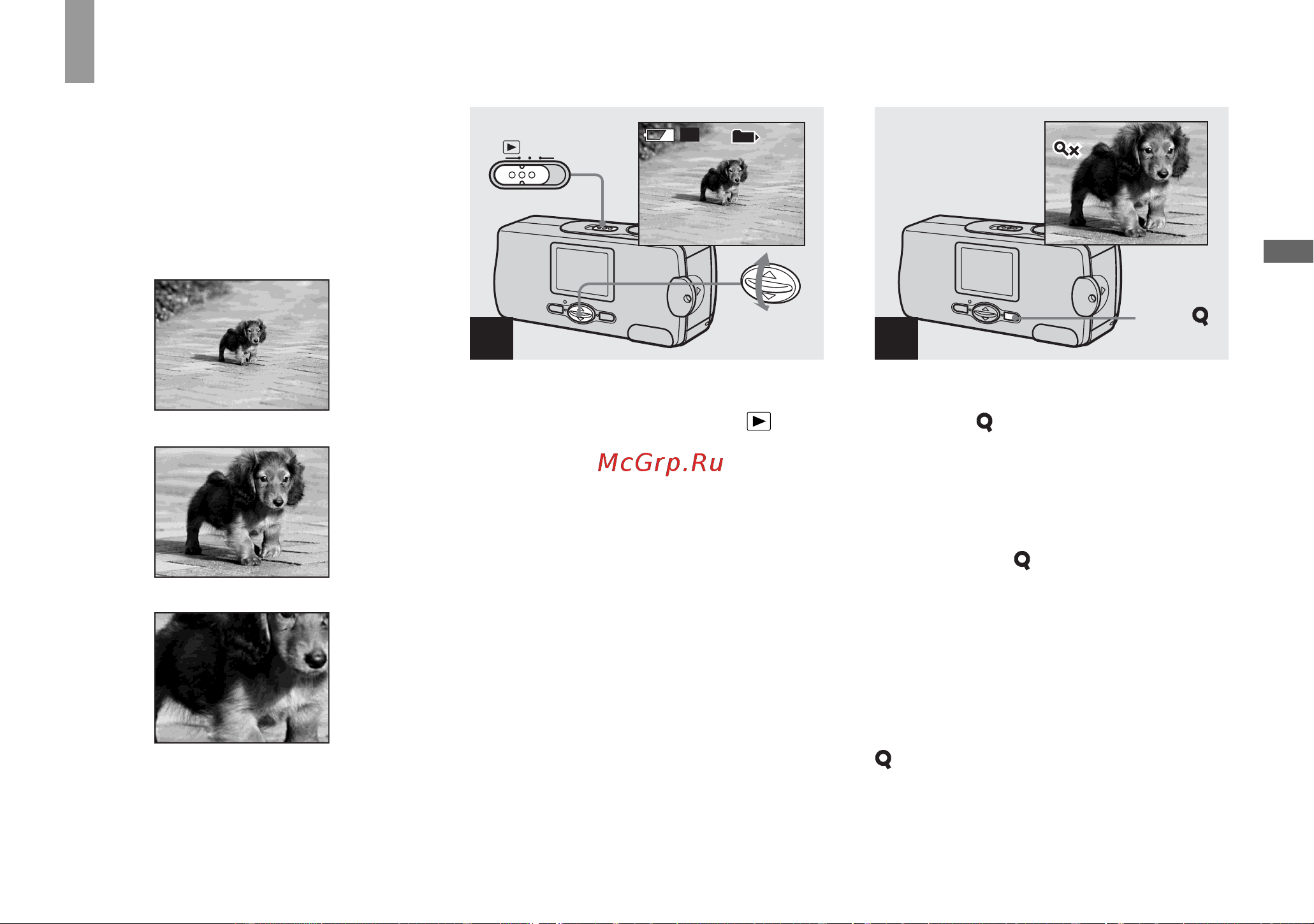 McGrp.Ru