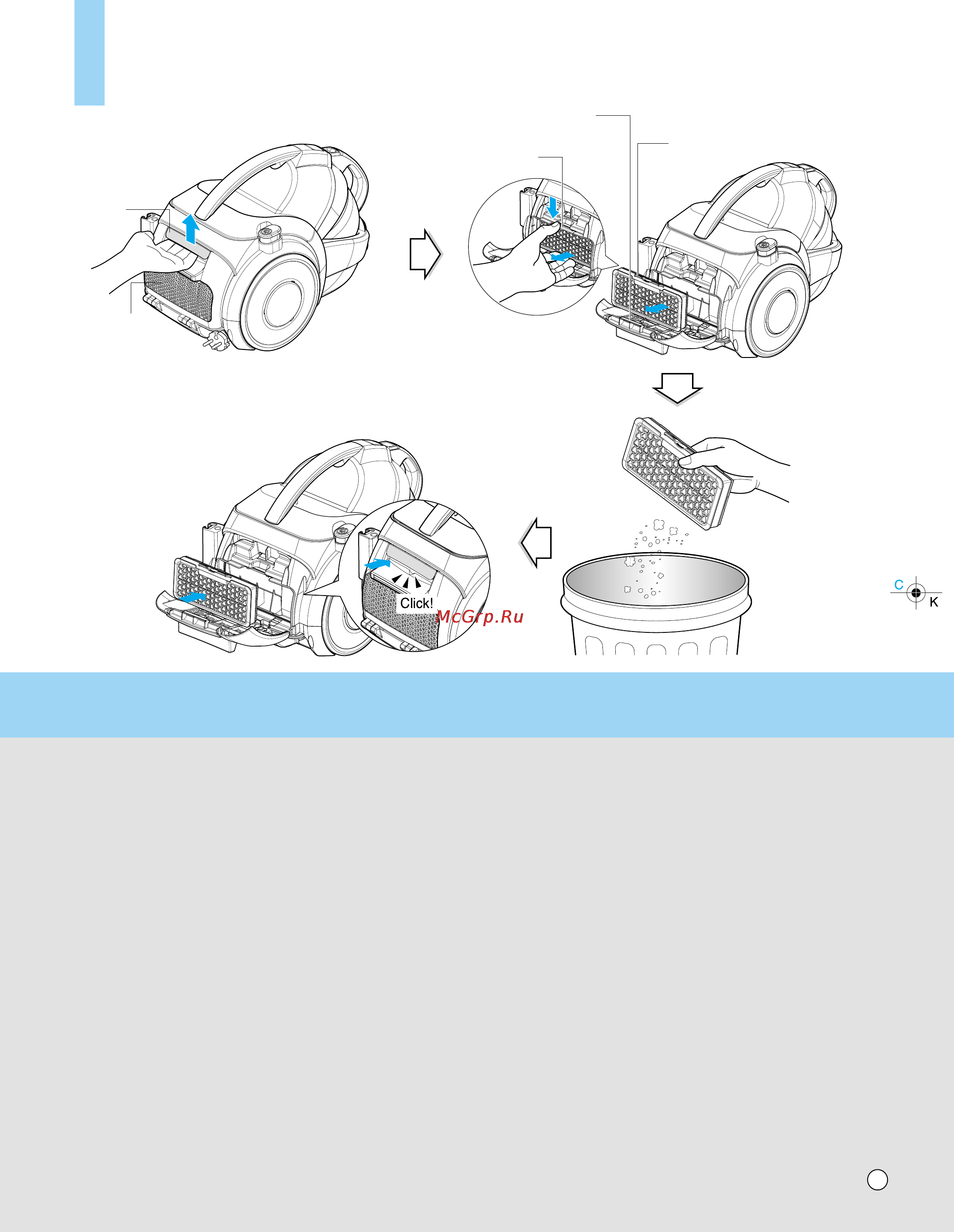 Click!

McGrp.Ru

C

K