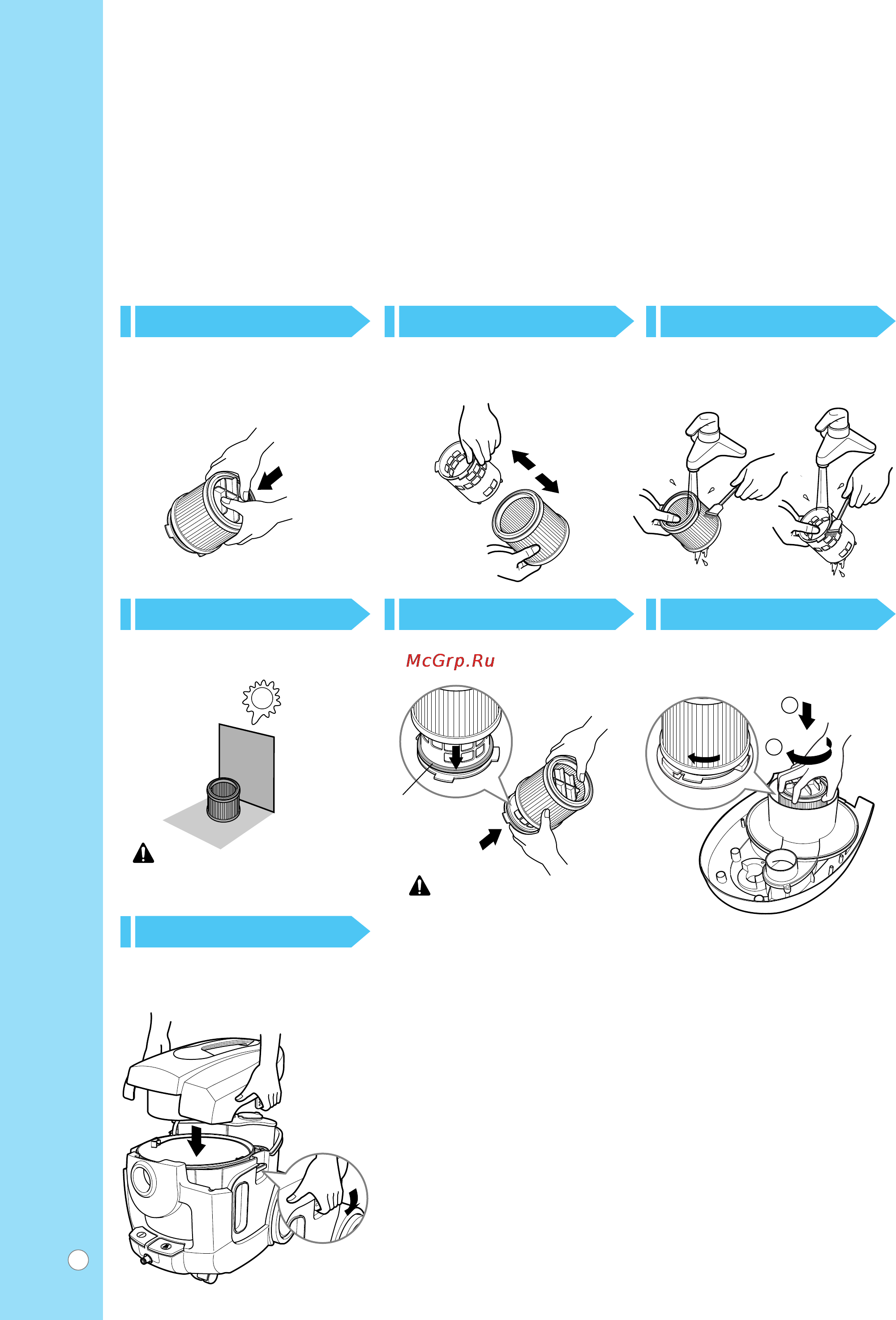 McGrp.Ru