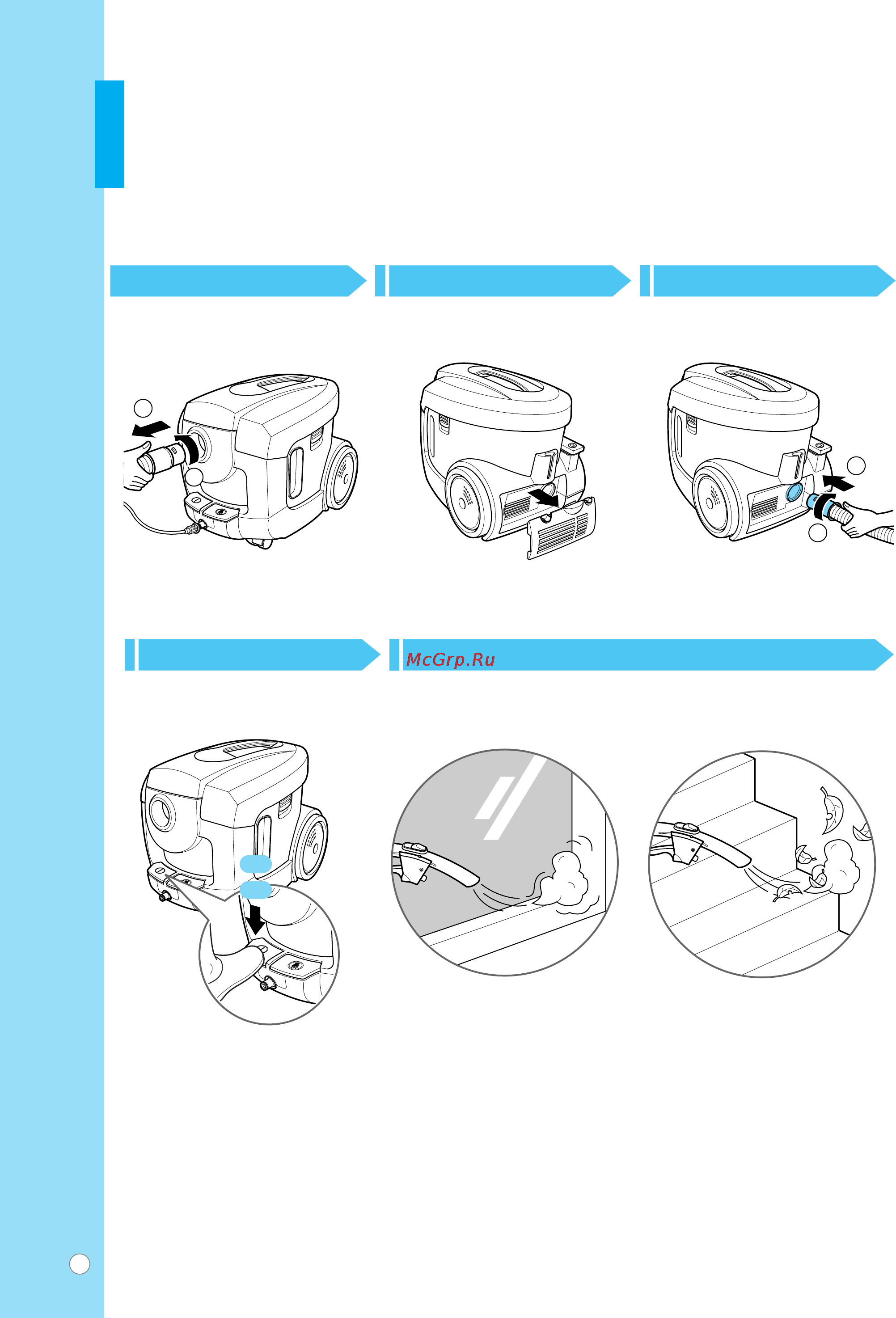 McGrp.Ru