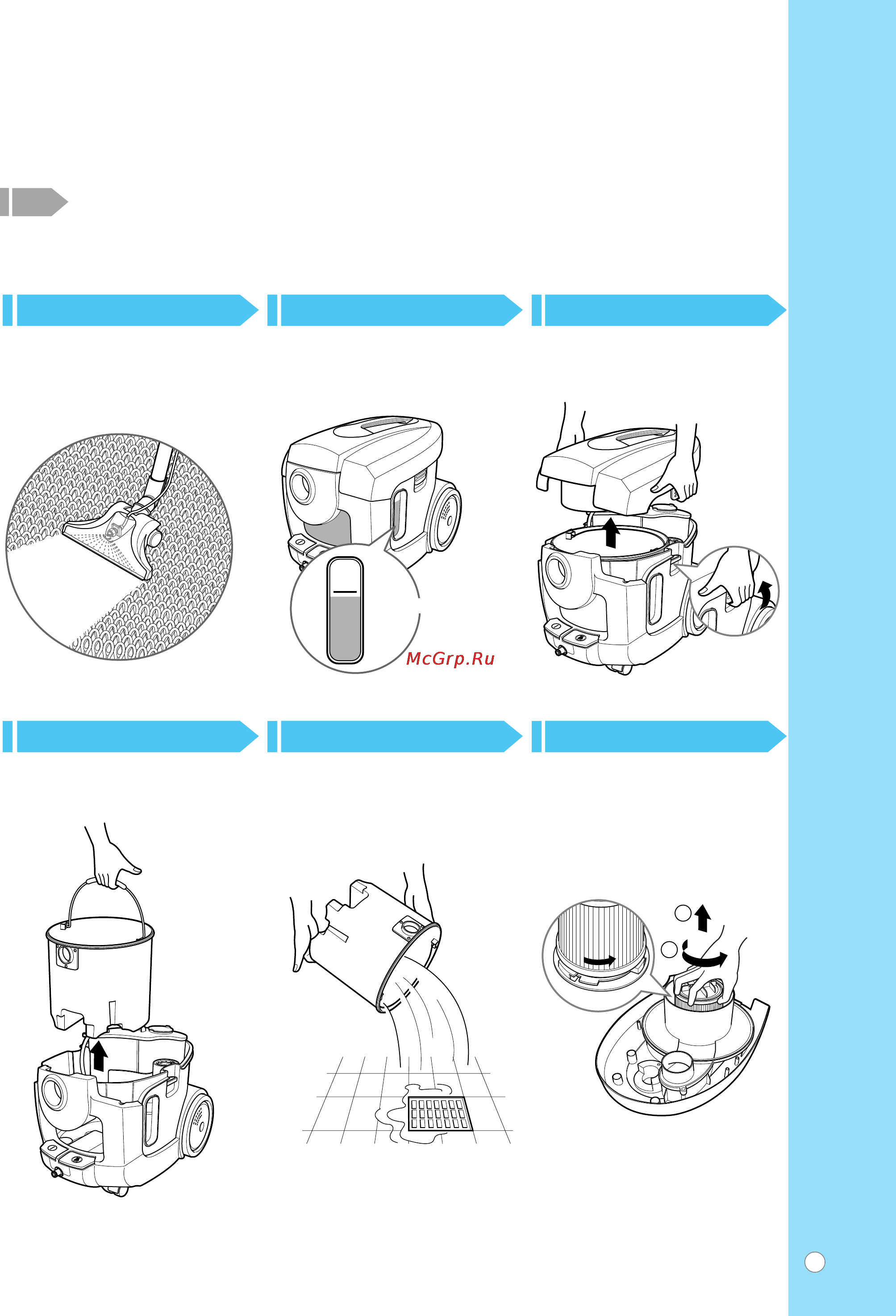 McGrp.Ru