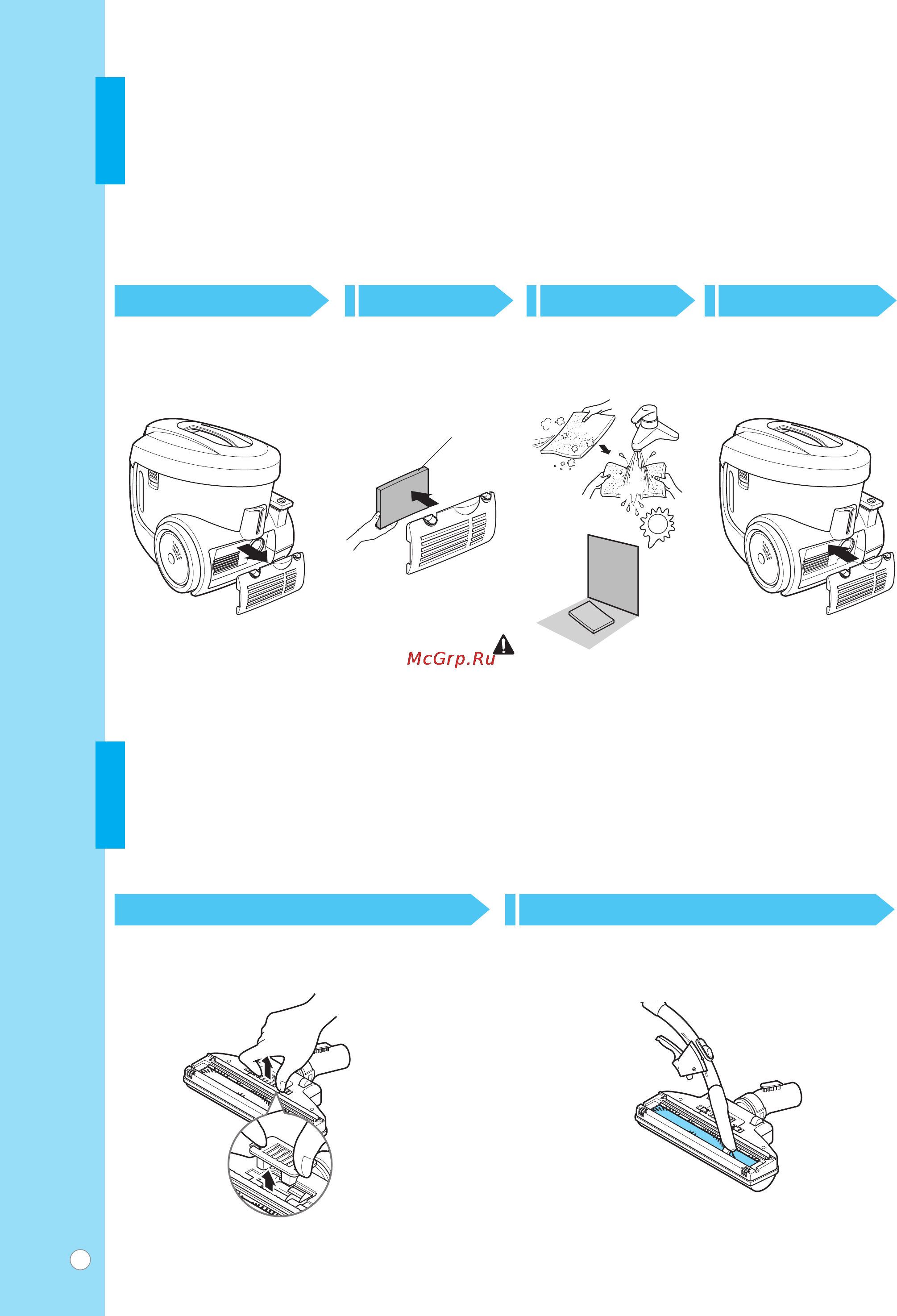 McGrp.Ru