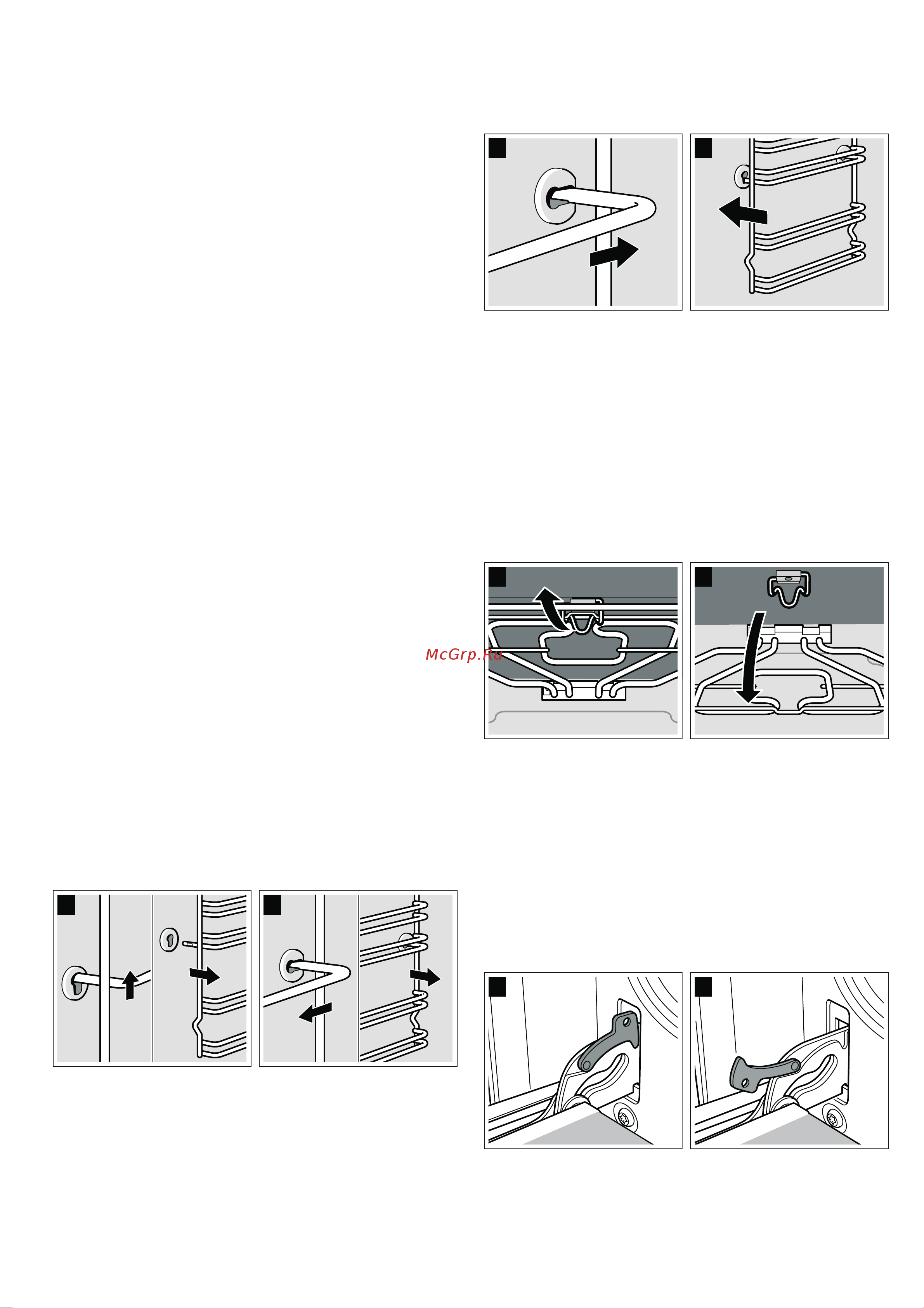 McGrp.Ru