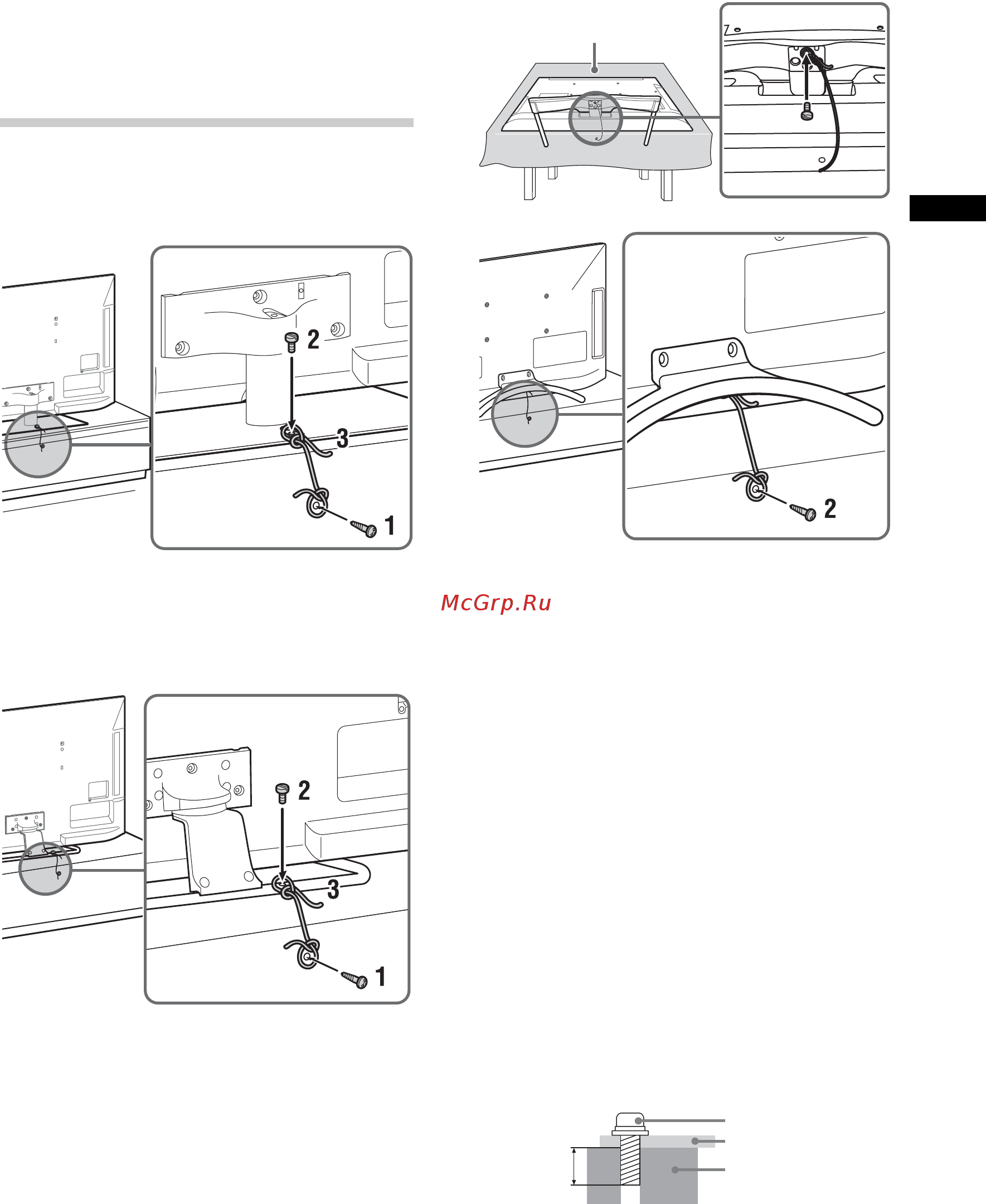 2
3
1

2

McGrp.Ru

2
3
1