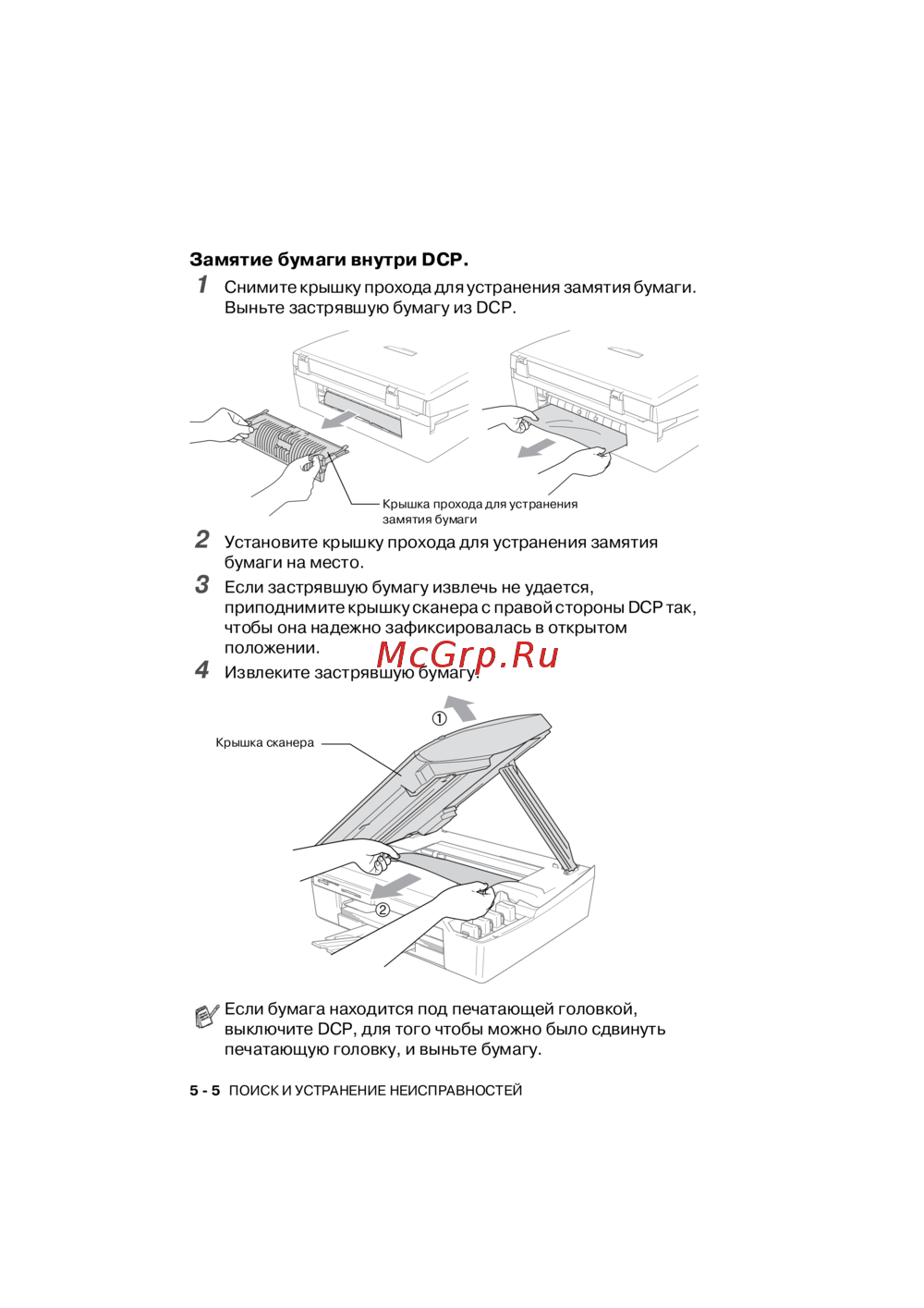 **Замятие бумаги внутри DCP.**

1 Снимите крышку прохода для устранения замятия бумаги. Выньте застрявшую бумагу из DCP.

Крышка прохода для устранения замятия бумаги

2 Установите крышку прохода для устранения замятия бумаги на место.

3 Если застрявшую бумагу извлечь не удается, приподнимите крышку сканера с правой стороны DCP так, чтобы она надежно зафиксировалась в открытом положении.

McGrp.Ru

4 Извлеките застрявшую бумагу.

①

Крышка сканера

②

Если бумага находится под печатающей головкой, выключите DCP, для того чтобы можно было сдвинуть печатающую головку, и выньте бумагу.

5 - 5 ПОИСК И УСТРАНЕНИЕ НЕИСПРАВНОСТЕЙ