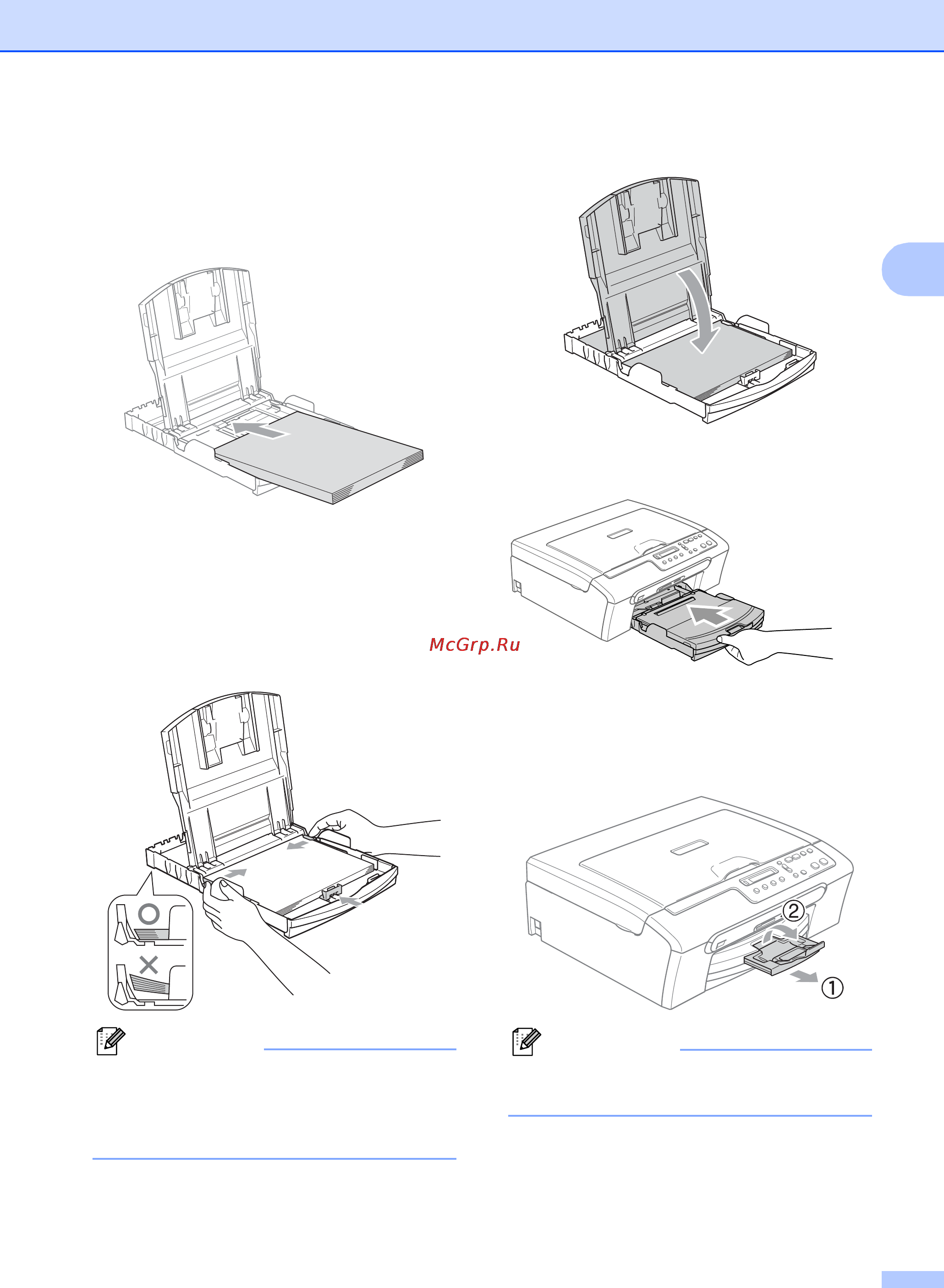 McGrp.Ru

②

①