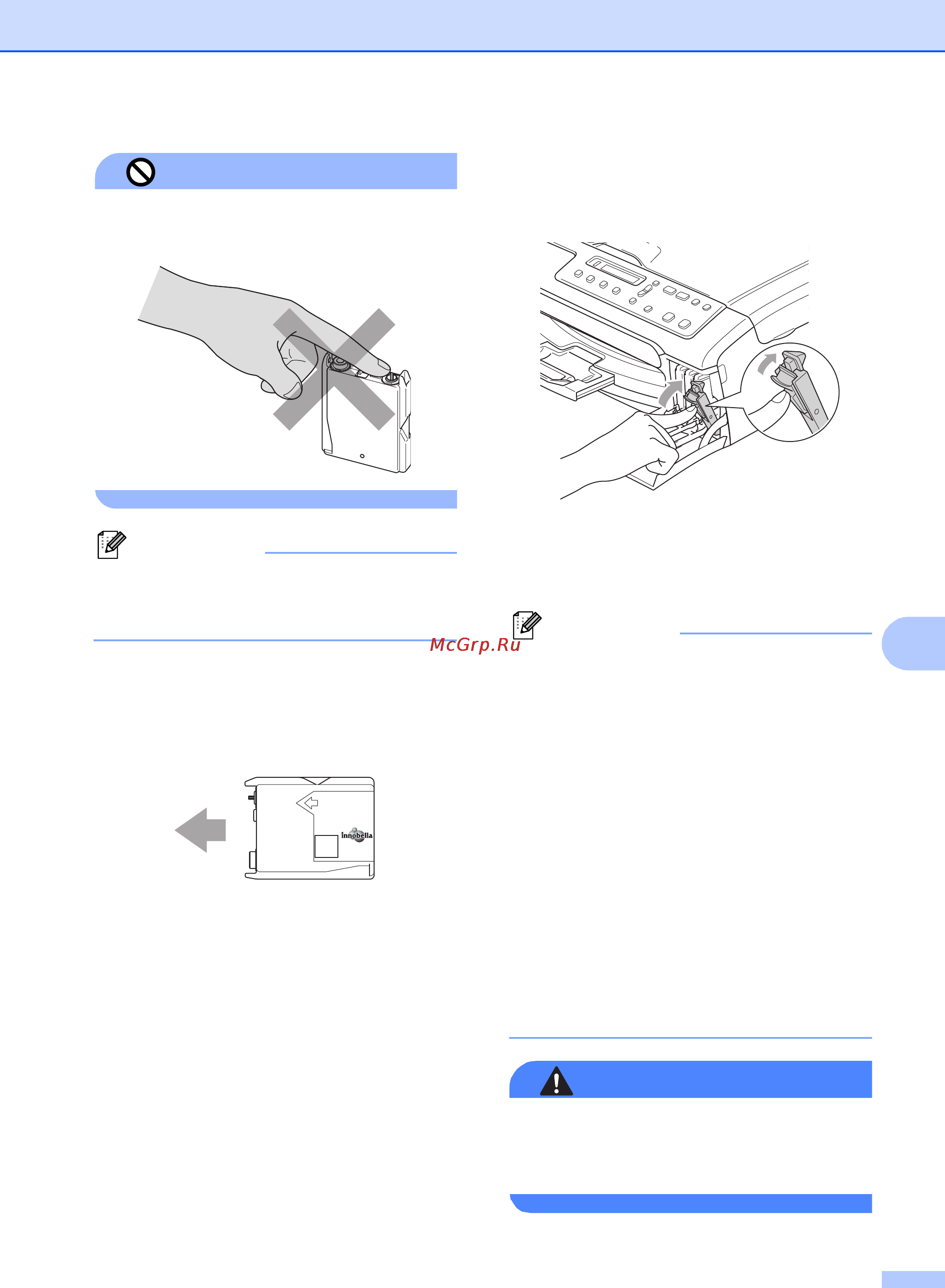 McGrp.Ru

innobella