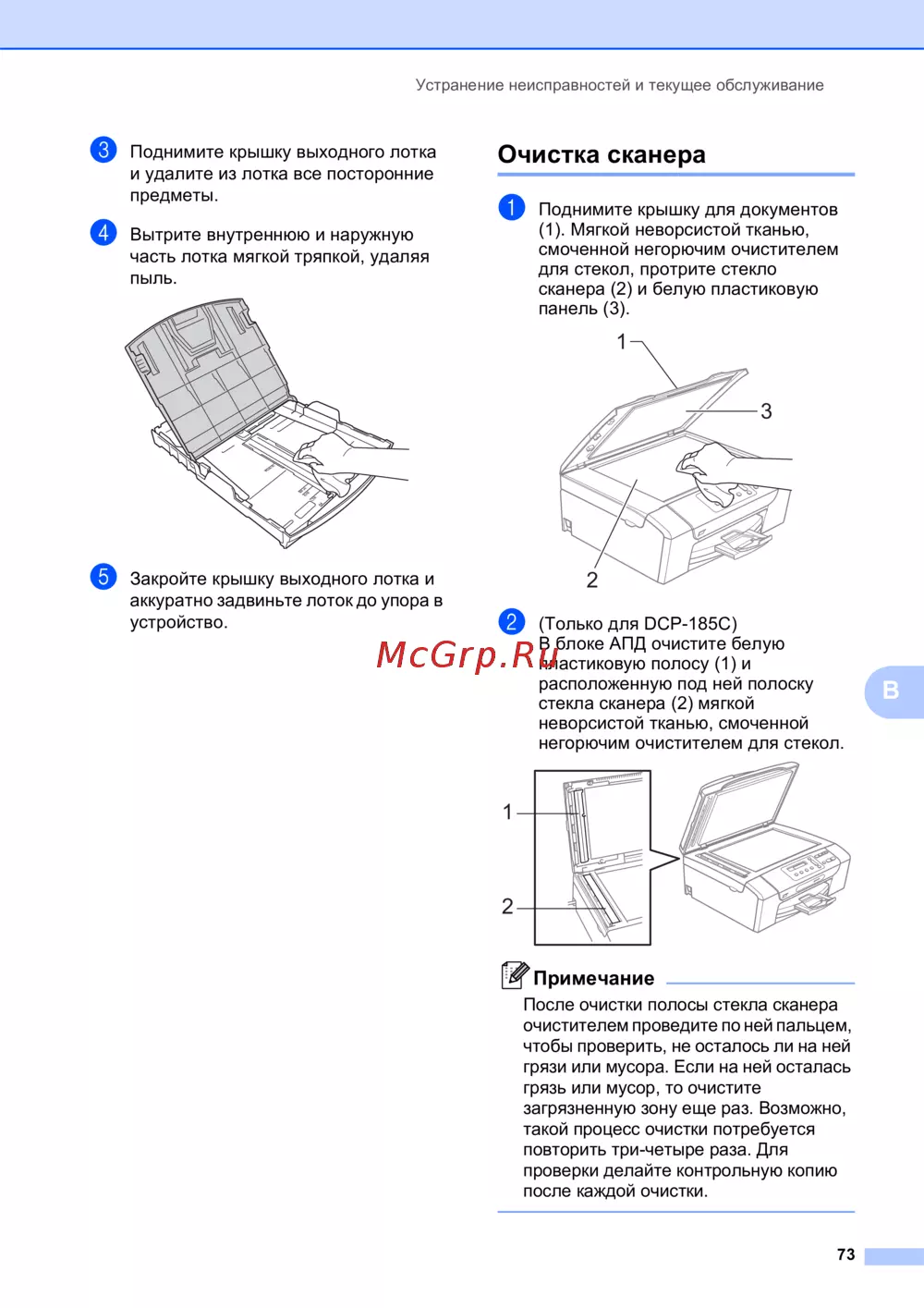 Устранение неисправностей и текущее обслуживание

3 Поднимите крышку выходного лотка и удалите из лотка все посторонние предметы.

4 Вытрите внутреннюю и наружную часть лотка мягкой тряпкой, удаляя пыль.

5 Закройте крышку выходного лотка и аккуратно задвиньте лоток до упора в устройство.

Очистка сканера

1 Поднимите крышку для документов (1). Мягкой неворсистой тканью, смоченной негорючим очистителем для стекол, протрите стекло сканера (2) и белую пластиковую панель (3).

1

3

2

2 (Только для DCP-185C)
В блоке АПД очистите белую пластиковую полосу (1) и расположенную под ней полоску стекла сканера (2) мягкой неворсистой тканью, смоченной негорючим очистителем для стекол.

McGrp.Ru

B

1

2

Примечание

После очистки полосы стекла сканера очистителем проведите по ней пальцем, чтобы проверить, не осталось ли на ней грязи или мусора. Если на ней осталась грязь или мусор, то очистите загрязненную зону еще раз. Возможно, такой процесс очистки потребуется повторить три-четыре раза. Для проверки делайте контрольную копию после каждой очистки.

73