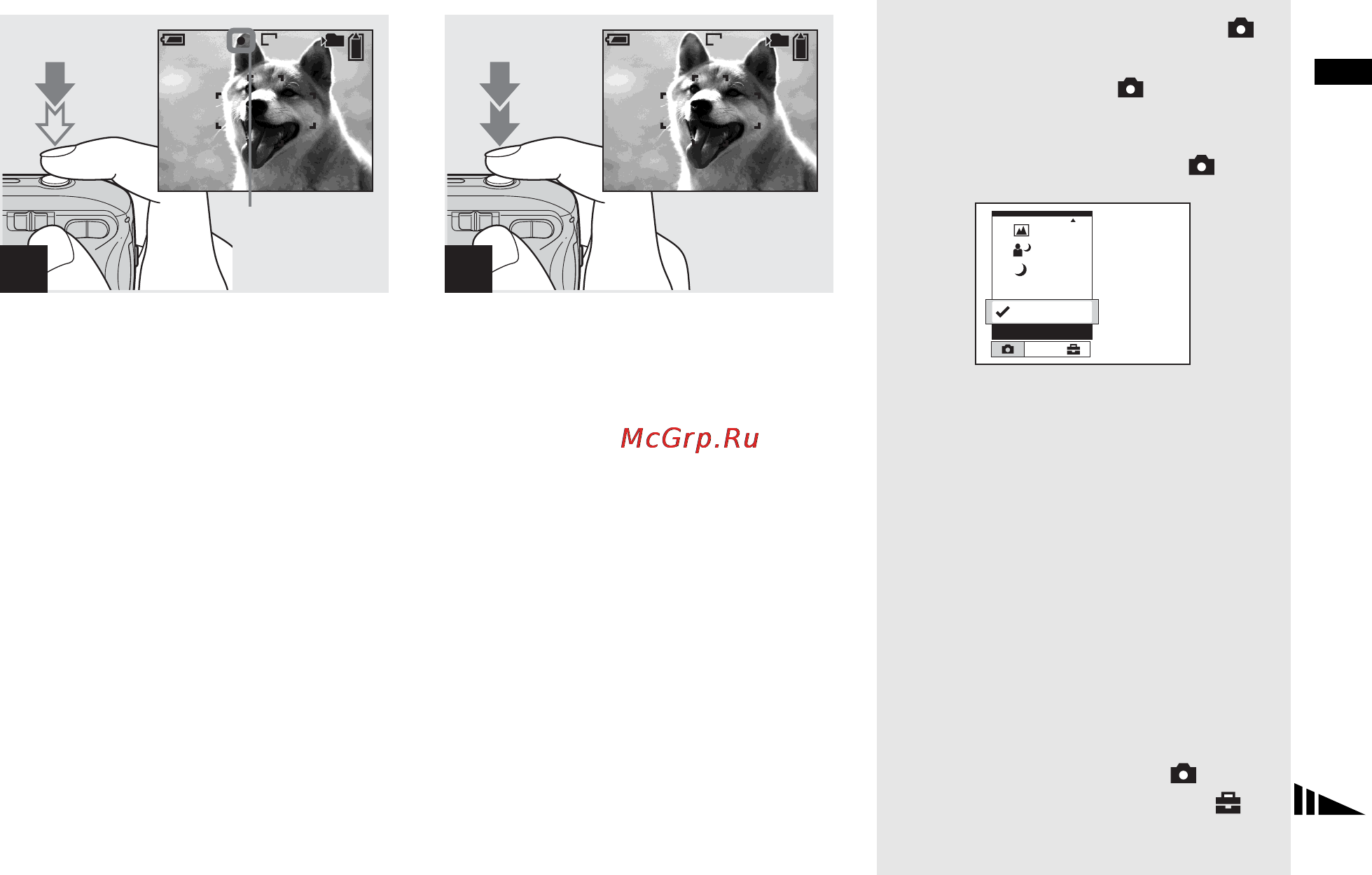 McGrp.Ru