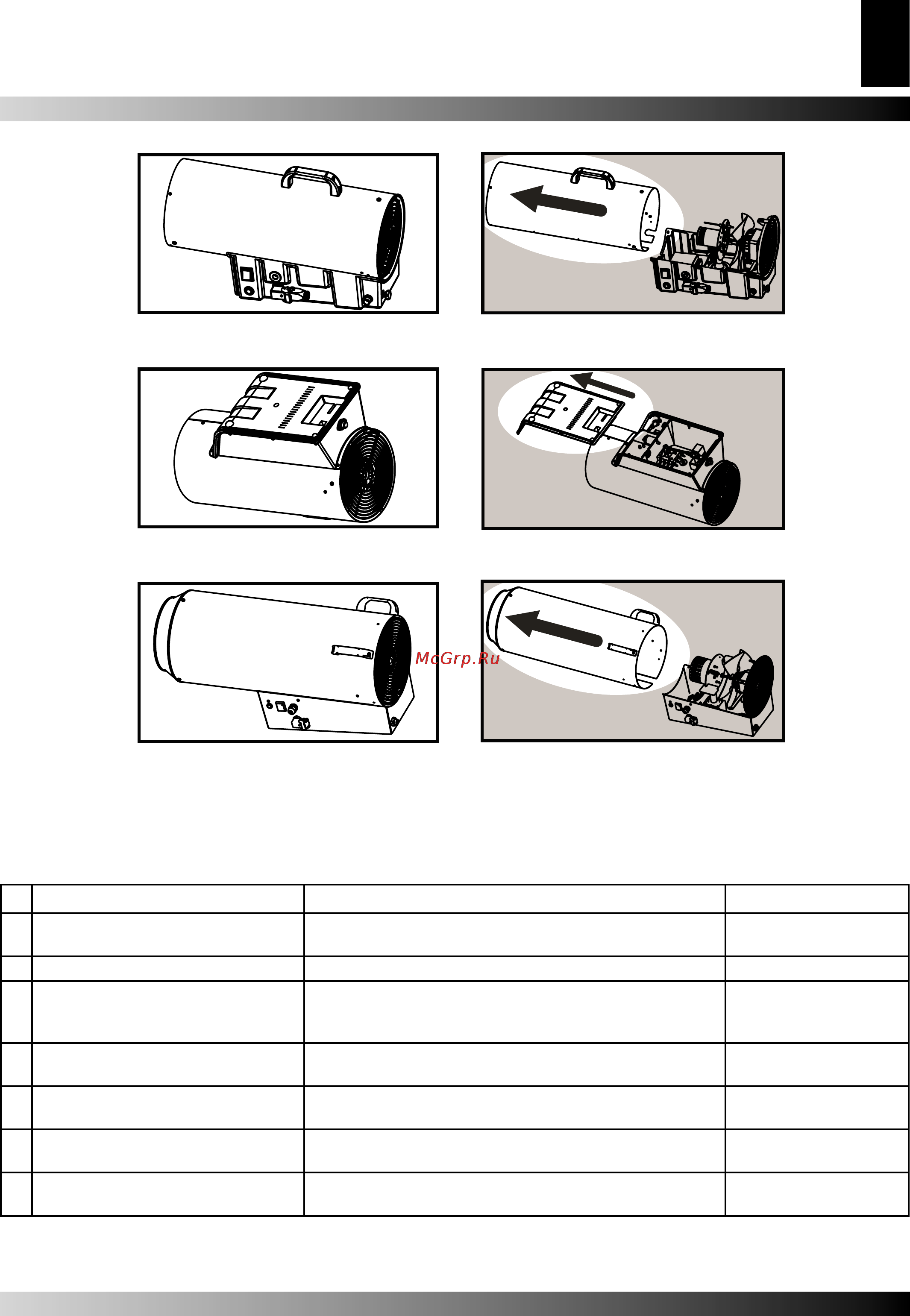 McGrp.Ru