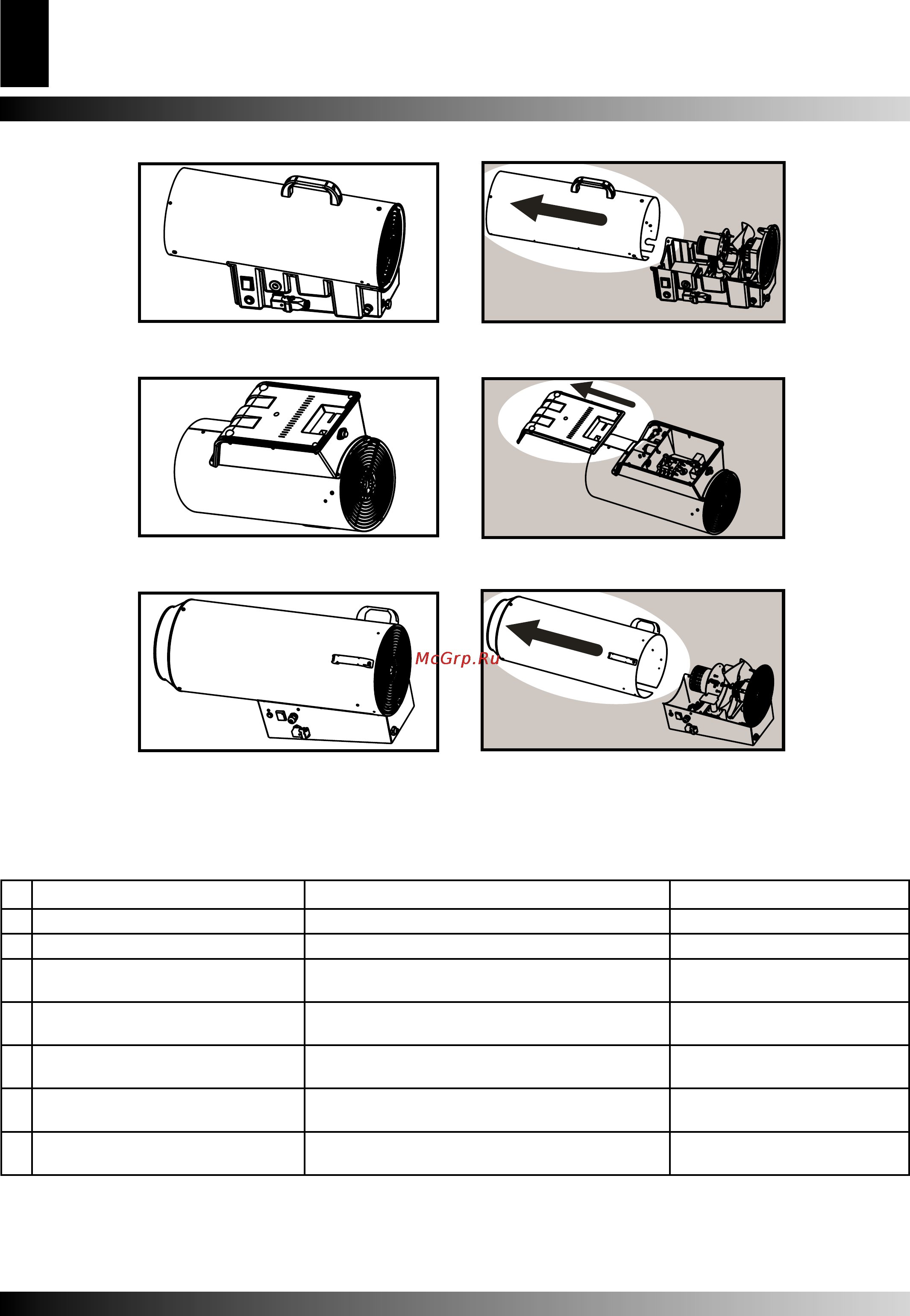 McGrp.Ru