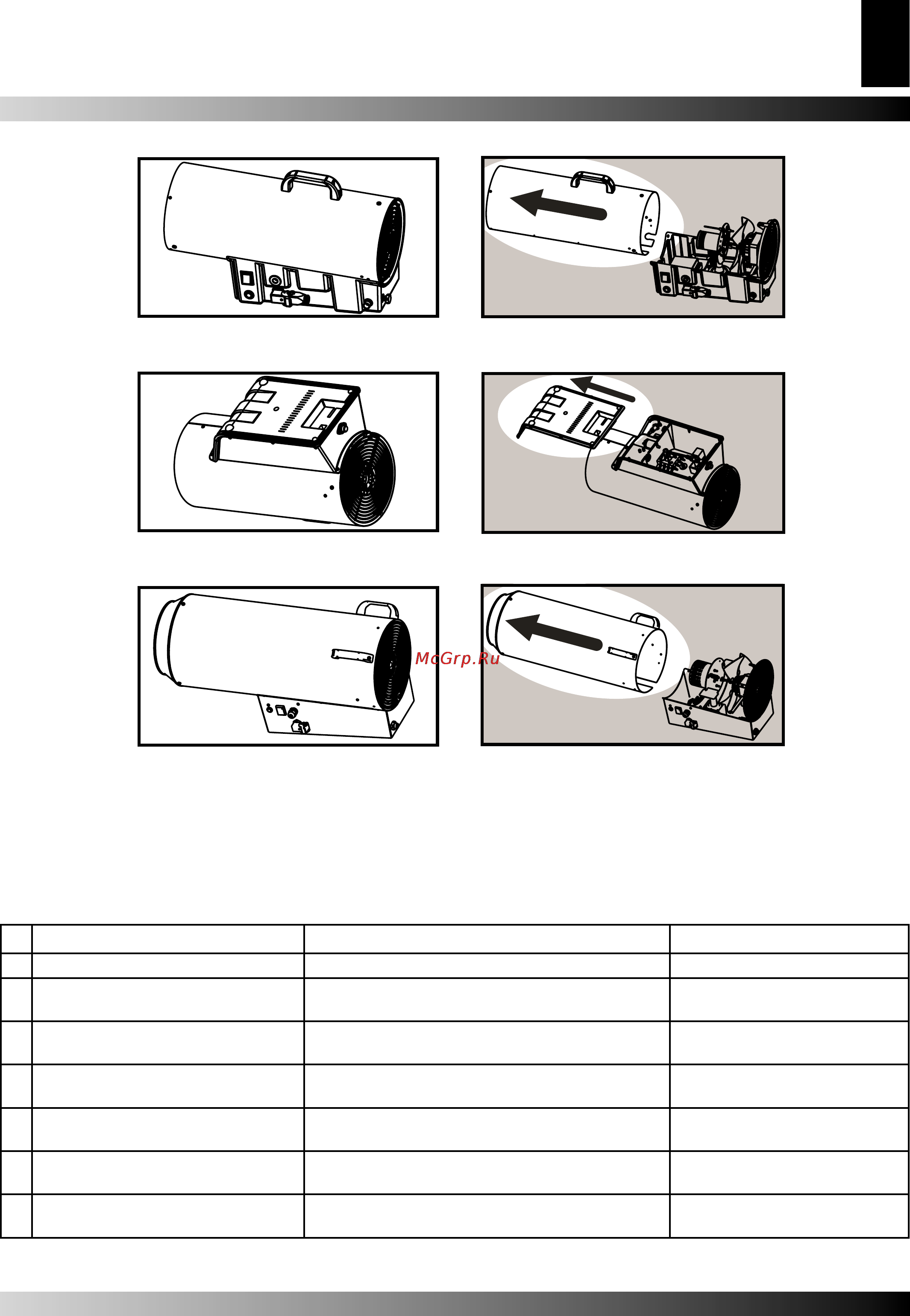 McGrp.Ru