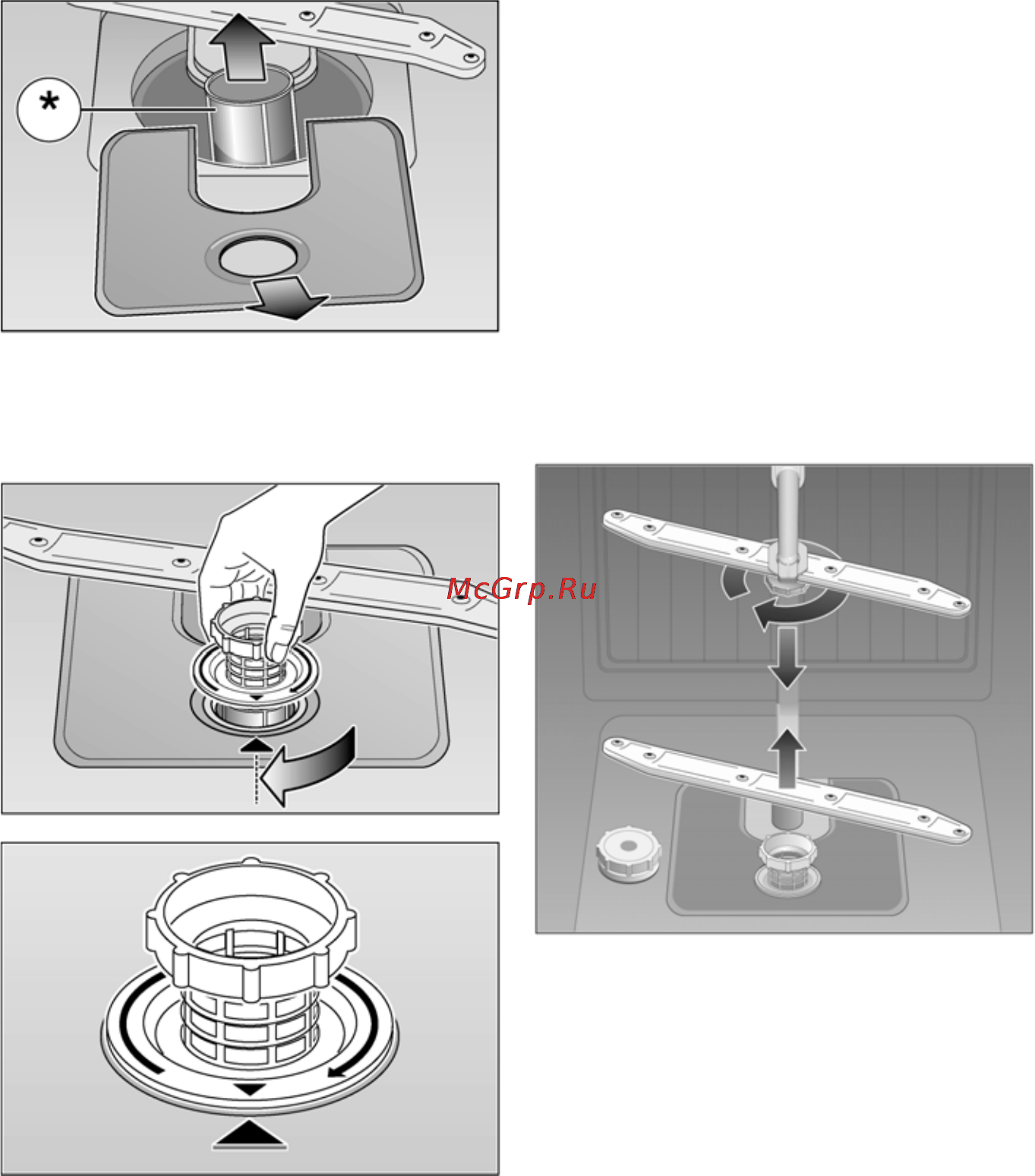 *

McGrp.Ru