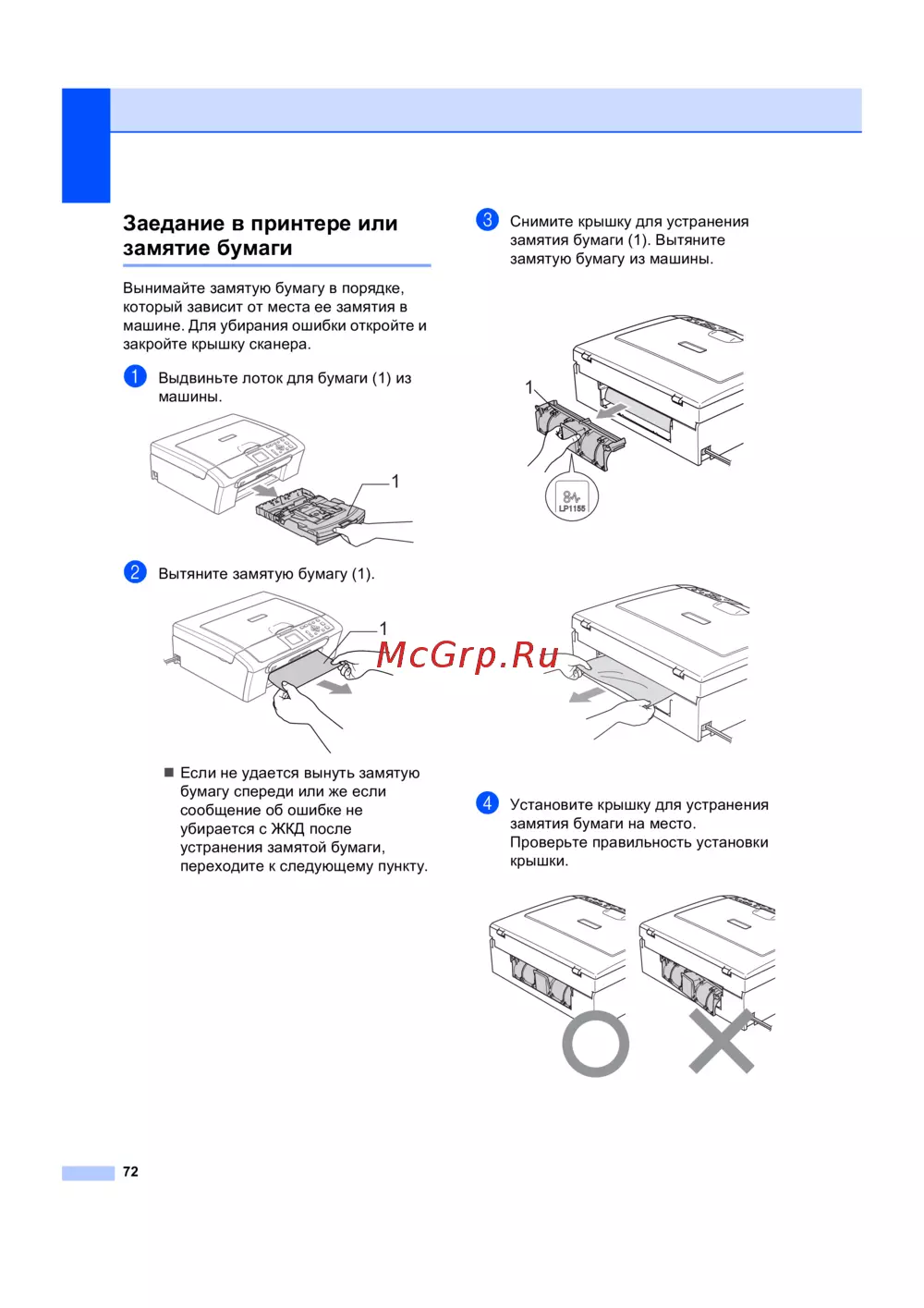 Заедание в принтере или замятие бумаги

Вынимайте замятую бумагу в порядке, который зависит от места ее замятия в машине. Для убирания ошибки откройте и закройте крышку сканера.

1 Выдвиньте лоток для бумаги (1) из машины.

1

2 Вытяните замятую бумагу (1).

1

McGrp.Ru

■ Если не удается вынуть замятую бумагу спереди или же если сообщение об ошибке не убирается с ЖКД после устранения замятой бумаги, переходите к следующему пункту.

3 Снимите крышку для устранения замятия бумаги (1). Вытяните замятую бумагу из машины.

1

LP1155

4 Установите крышку для устранения замятия бумаги на место. Проверьте правильность установки крышки.

72