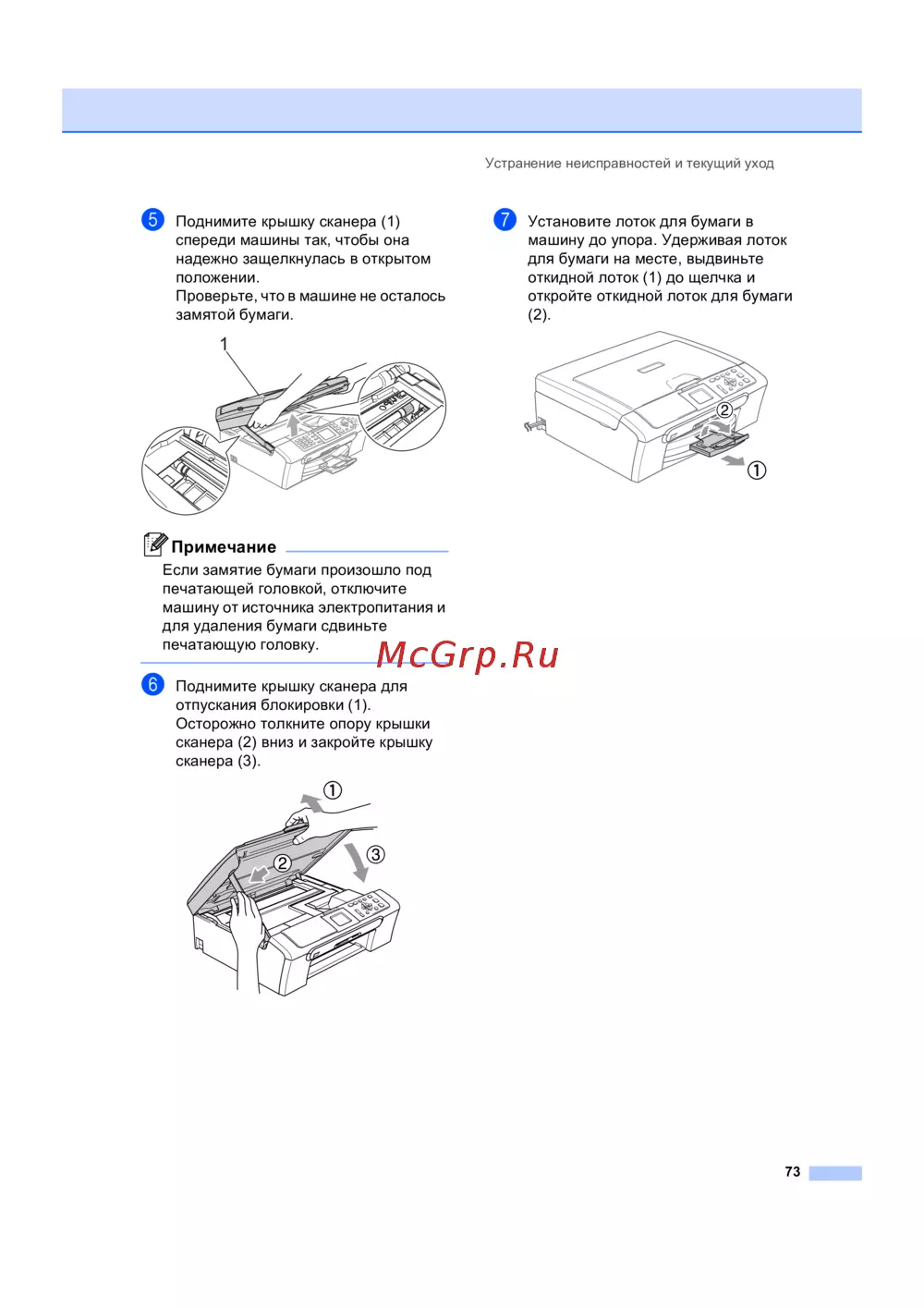 Устранение неисправностей и текущий уход

5 Поднимите крышку сканера (1) спереди машины так, чтобы она надежно защелкнулась в открытом положении.
Проверьте, что в машине не осталось замятой бумаги.

1

Примечание

Если замятие бумаги произошло под печатающей головкой, отключите машину от источника электропитания и для удаления бумаги сдвиньте печатающую головку.

McGrp.Ru

6 Поднимите крышку сканера для отпускания блокировки (1).
Осторожно толкните опору крышки сканера (2) вниз и закройте крышку сканера (3).

①
②
③

7 Установите лоток для бумаги в машину до упора. Удерживая лоток для бумаги на месте, выдвиньте откидной лоток (1) до щелчка и откройте откидной лоток для бумаги (2).

②
①

73