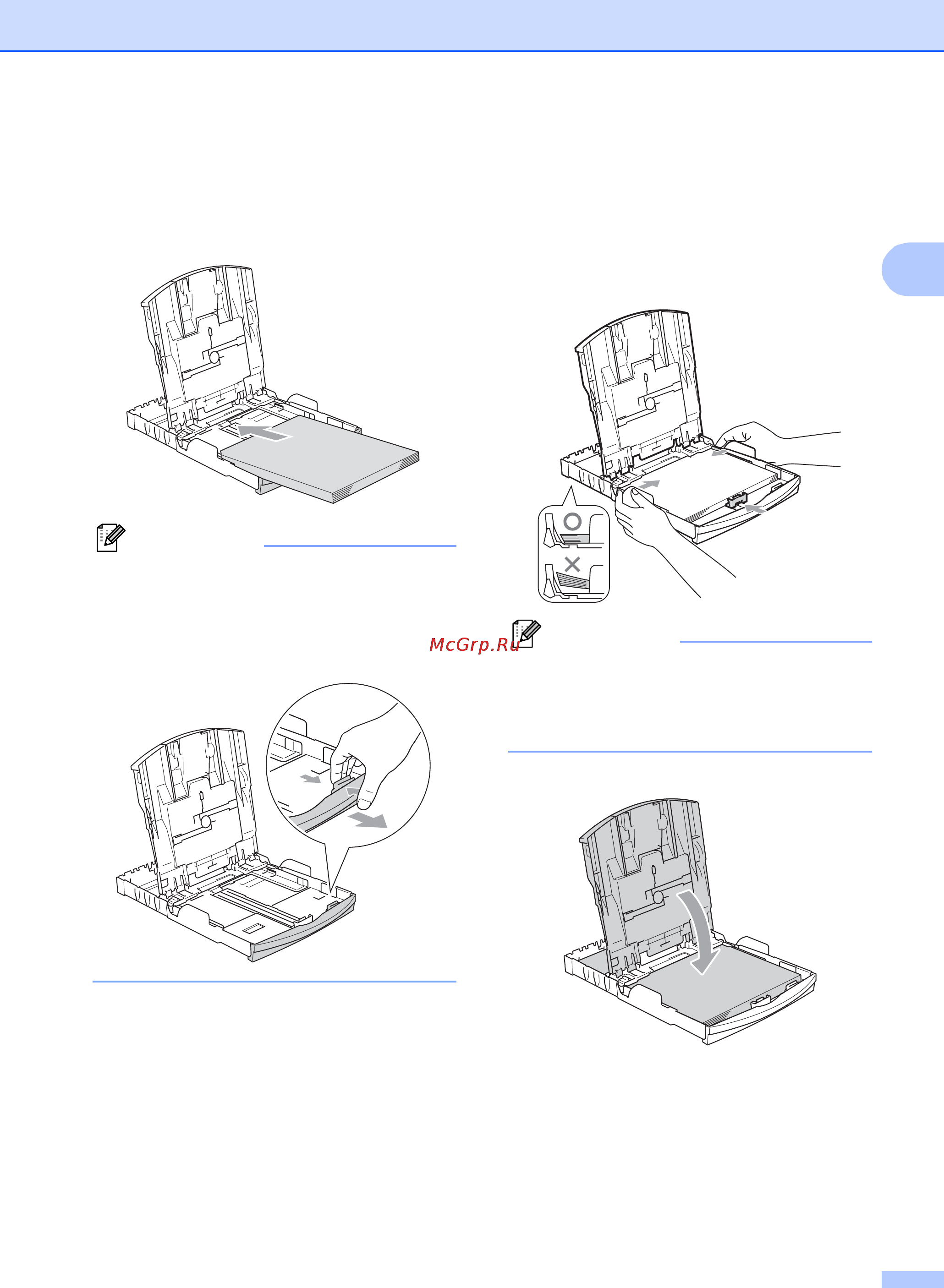 McGrp.Ru