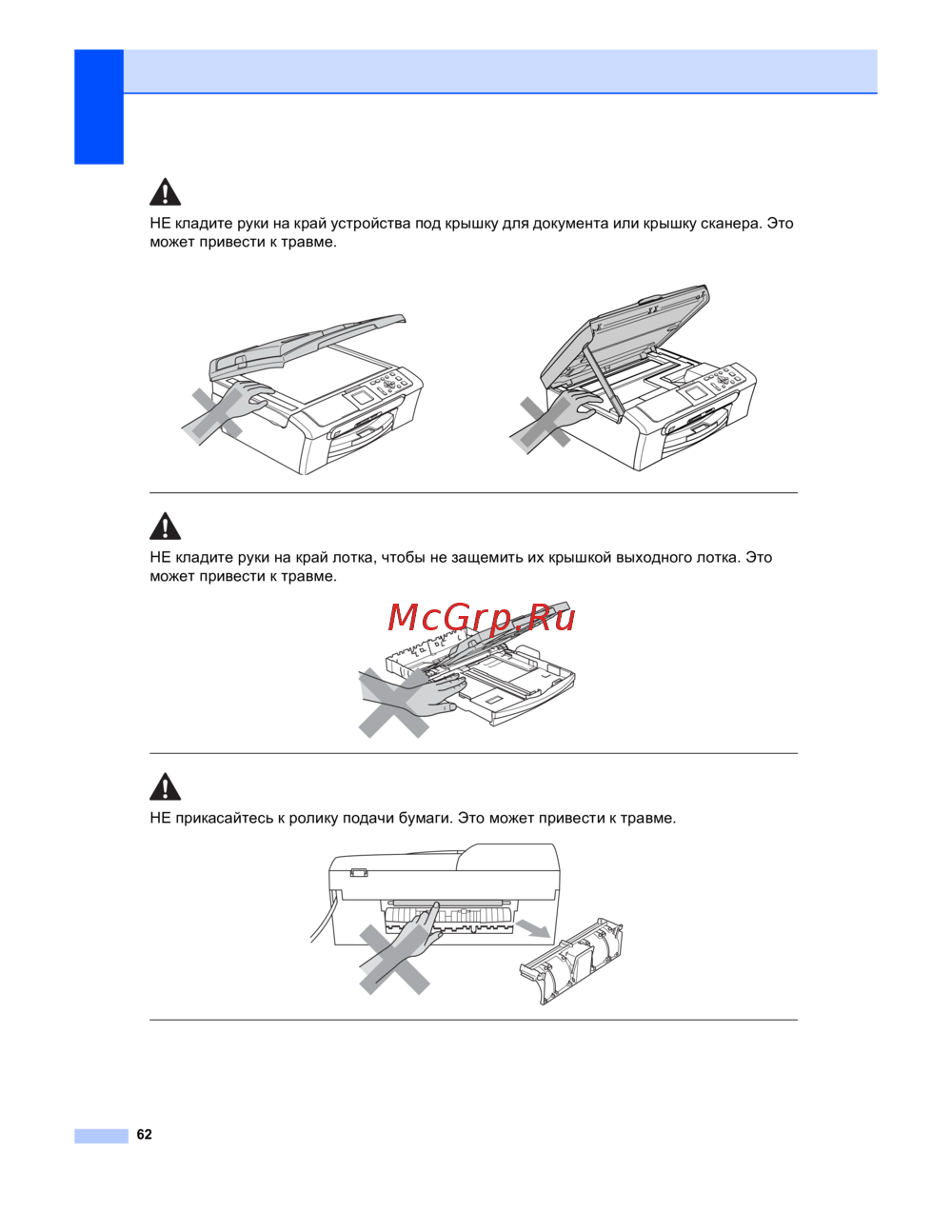 НЕ кладите руки на край устройства под крышку для документа или крышку сканера. Это может привести к травме.

НЕ кладите руки на край лотка, чтобы не защемить их крышкой выходного лотка. Это может привести к травме.

McGrp.Ru

НЕ прикасайтесь к ролику подачи бумаги. Это может привести к травме.

62