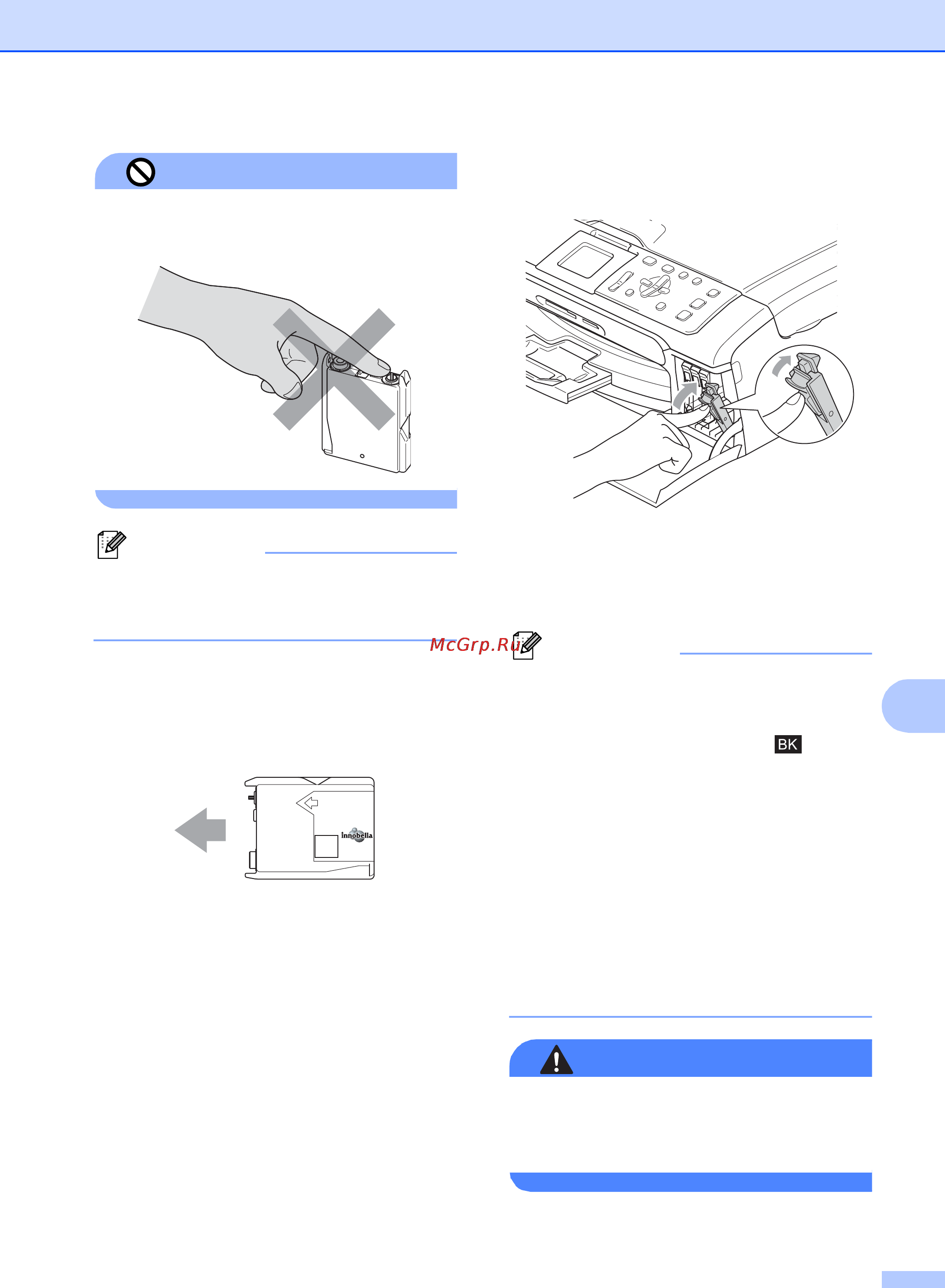 McGrp.Ru

BK

innobella