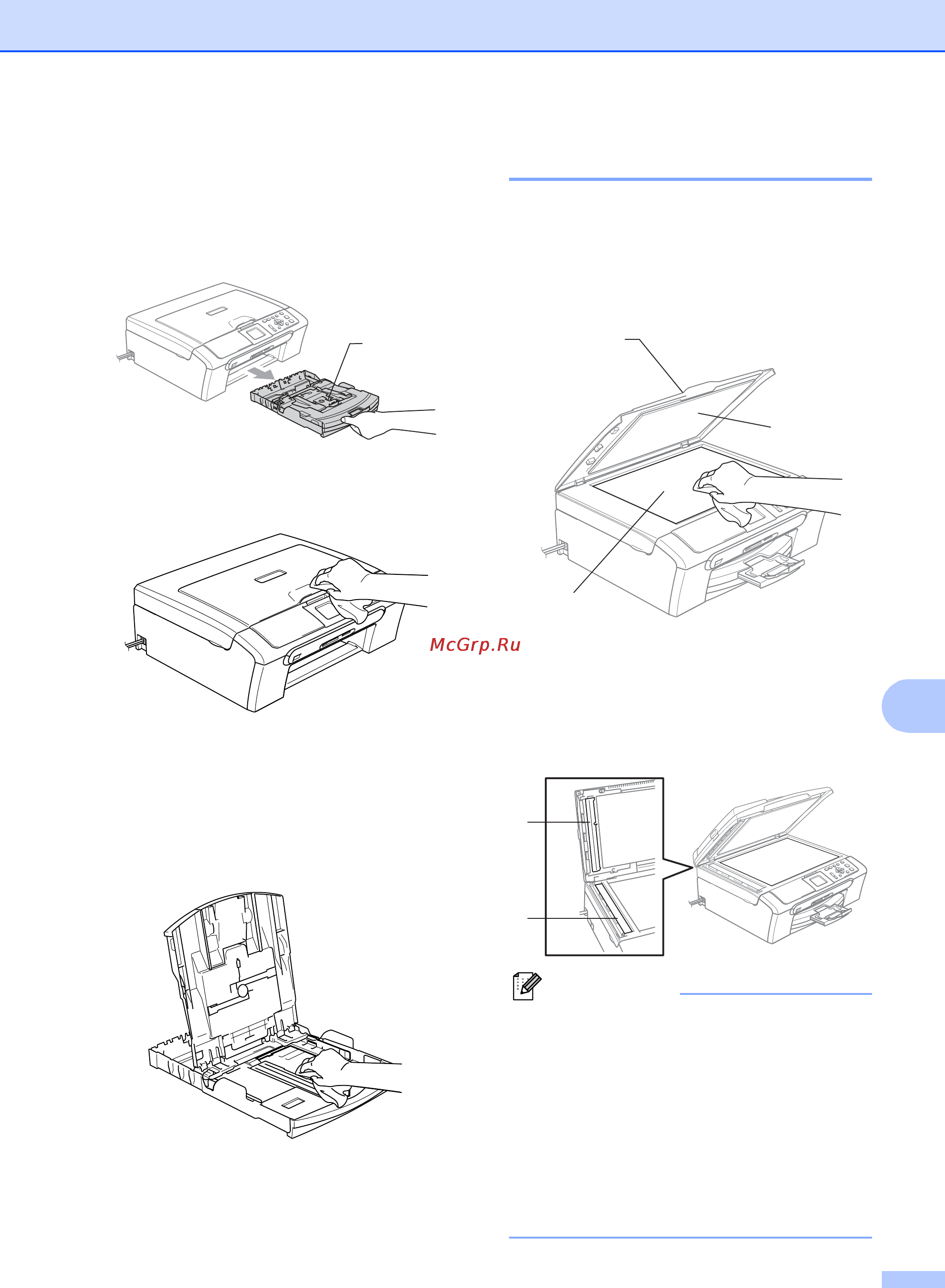 McGrp.Ru