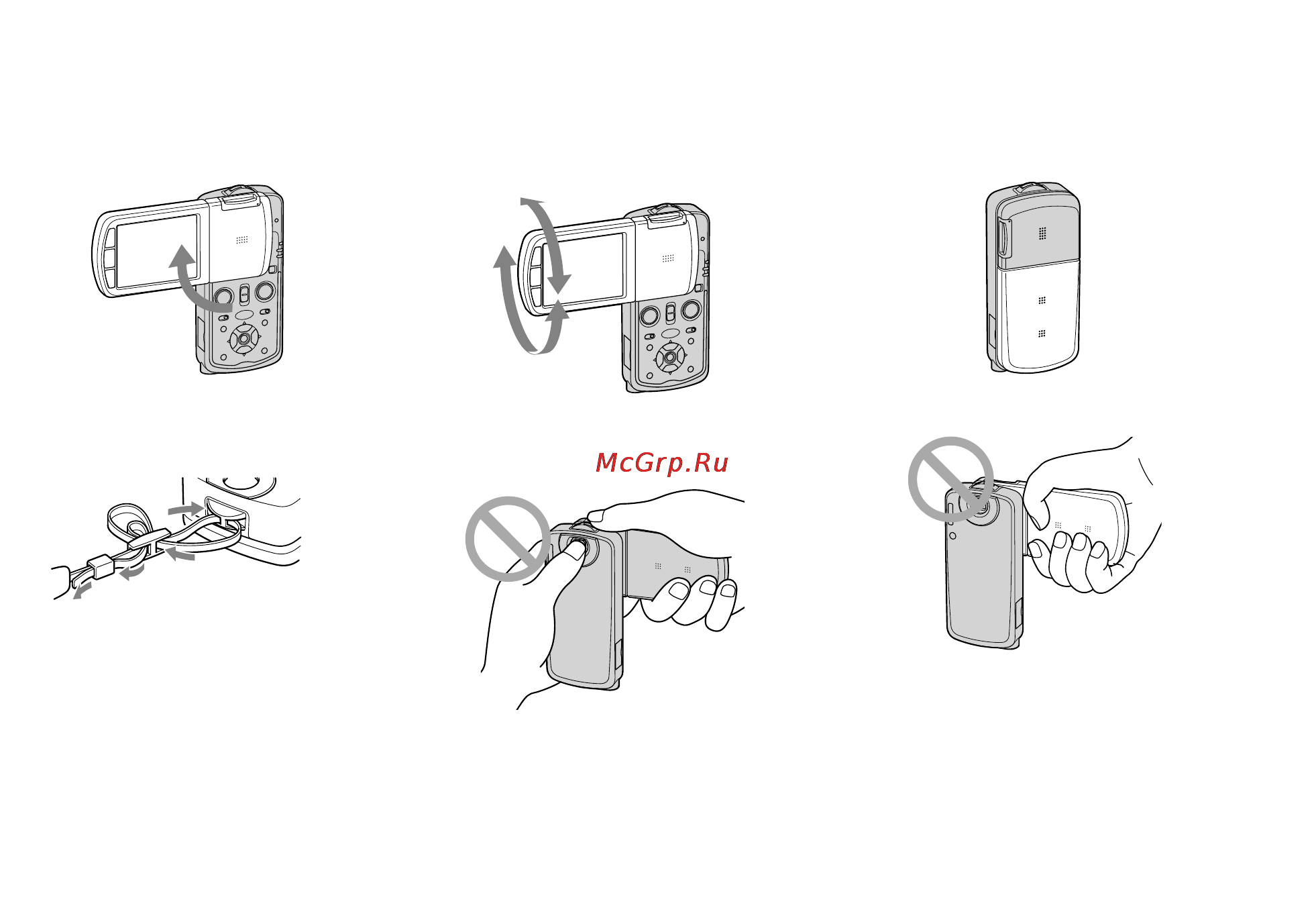 McGrp.Ru