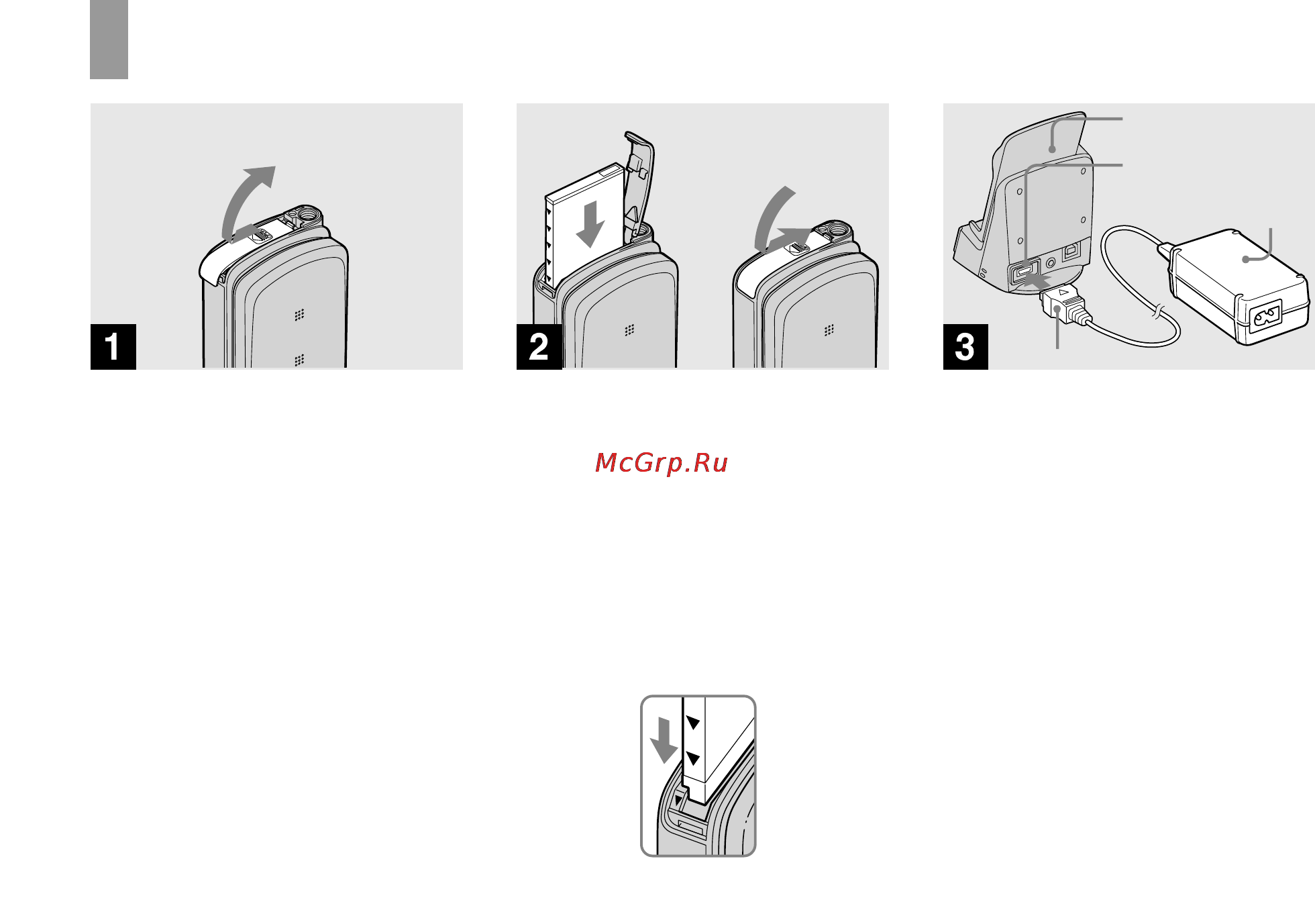 1

2

3

McGrp.Ru