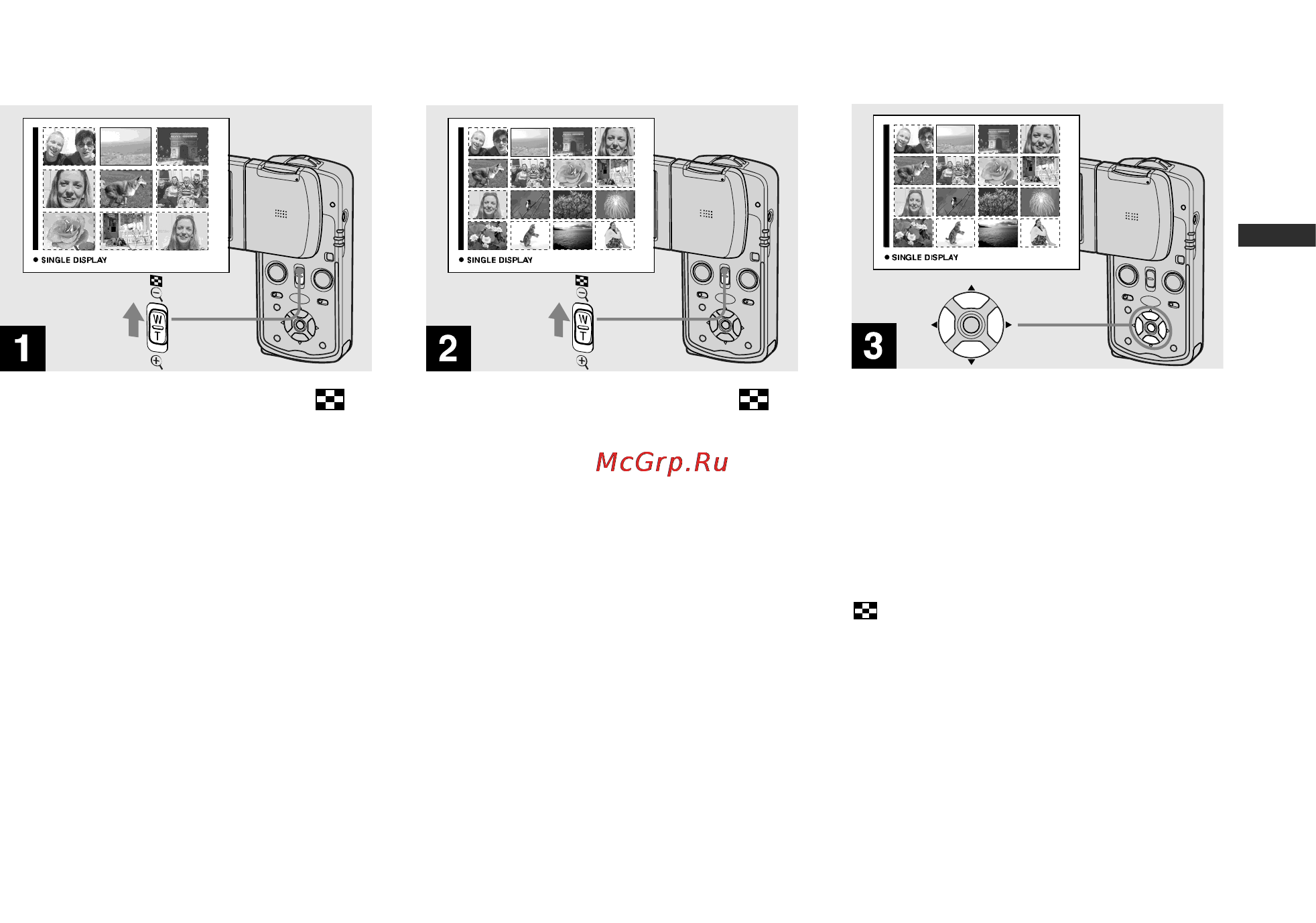 ● SINGLE DISPLAY

W
T

1

● SINGLE DISPLAY

W
T

2

● SINGLE DISPLAY

3

McGrp.Ru