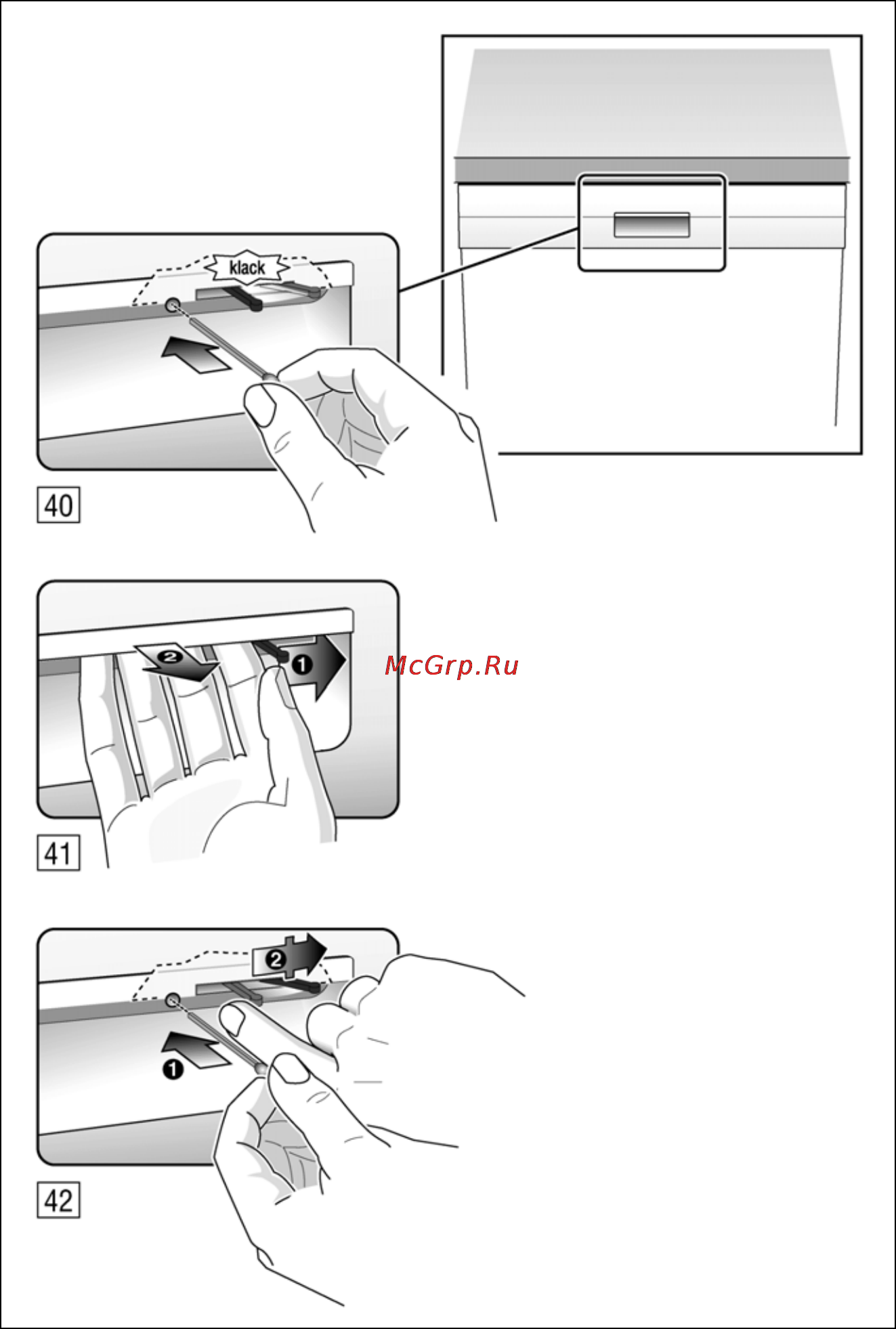 klack

40

2
1

McGrp.Ru

41

2
1

42