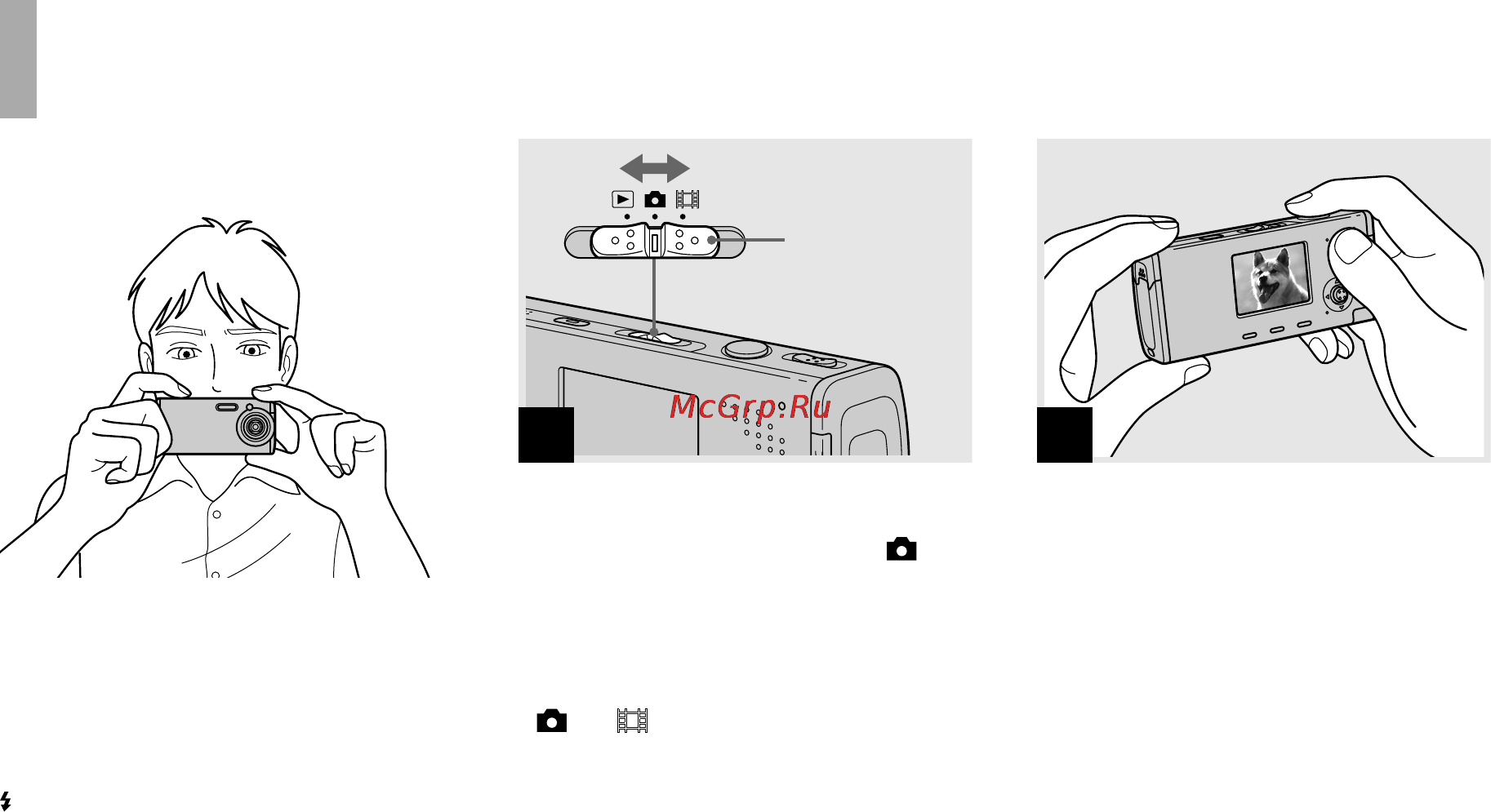 McGrp.Ru