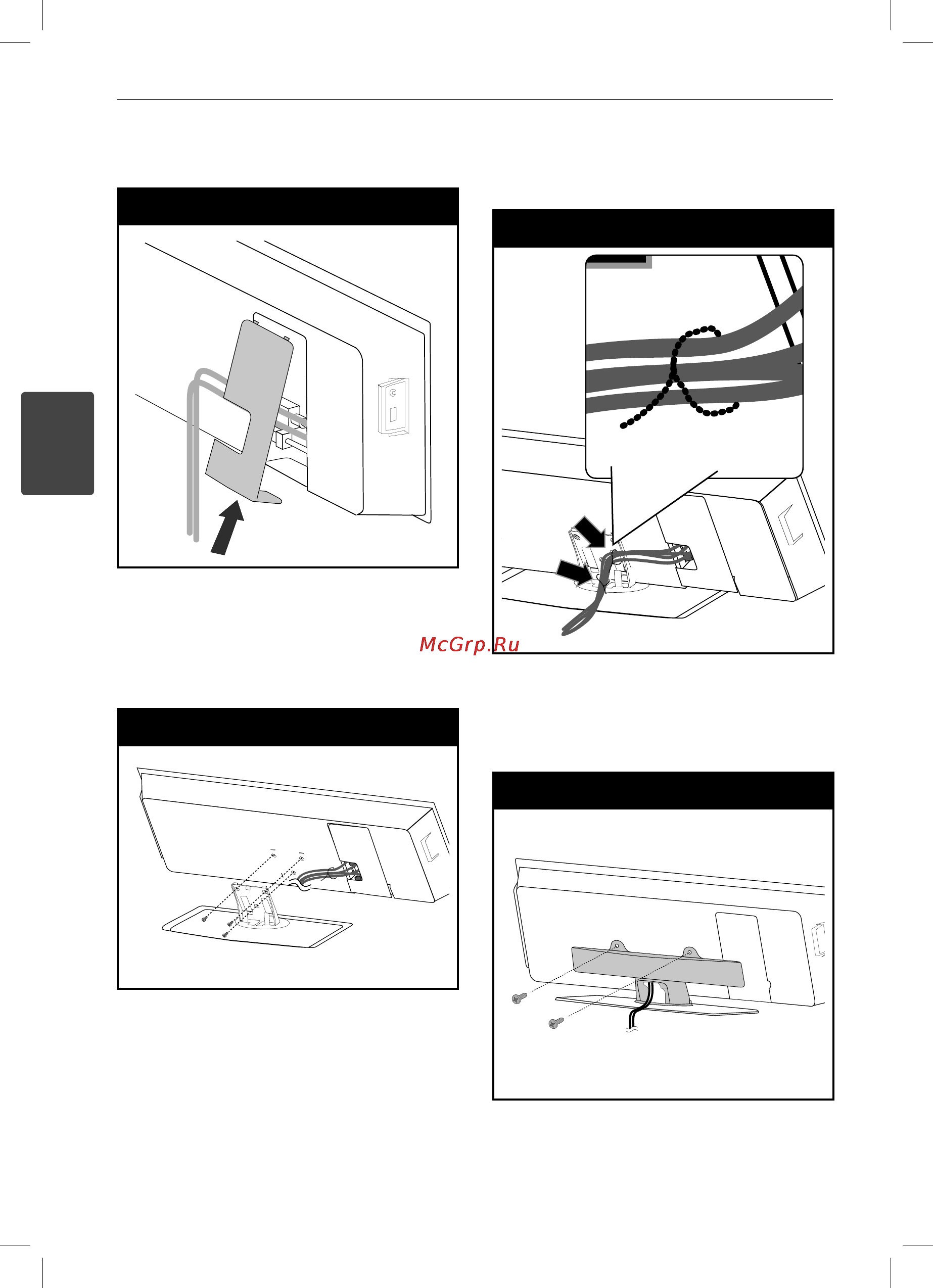 McGrp.Ru